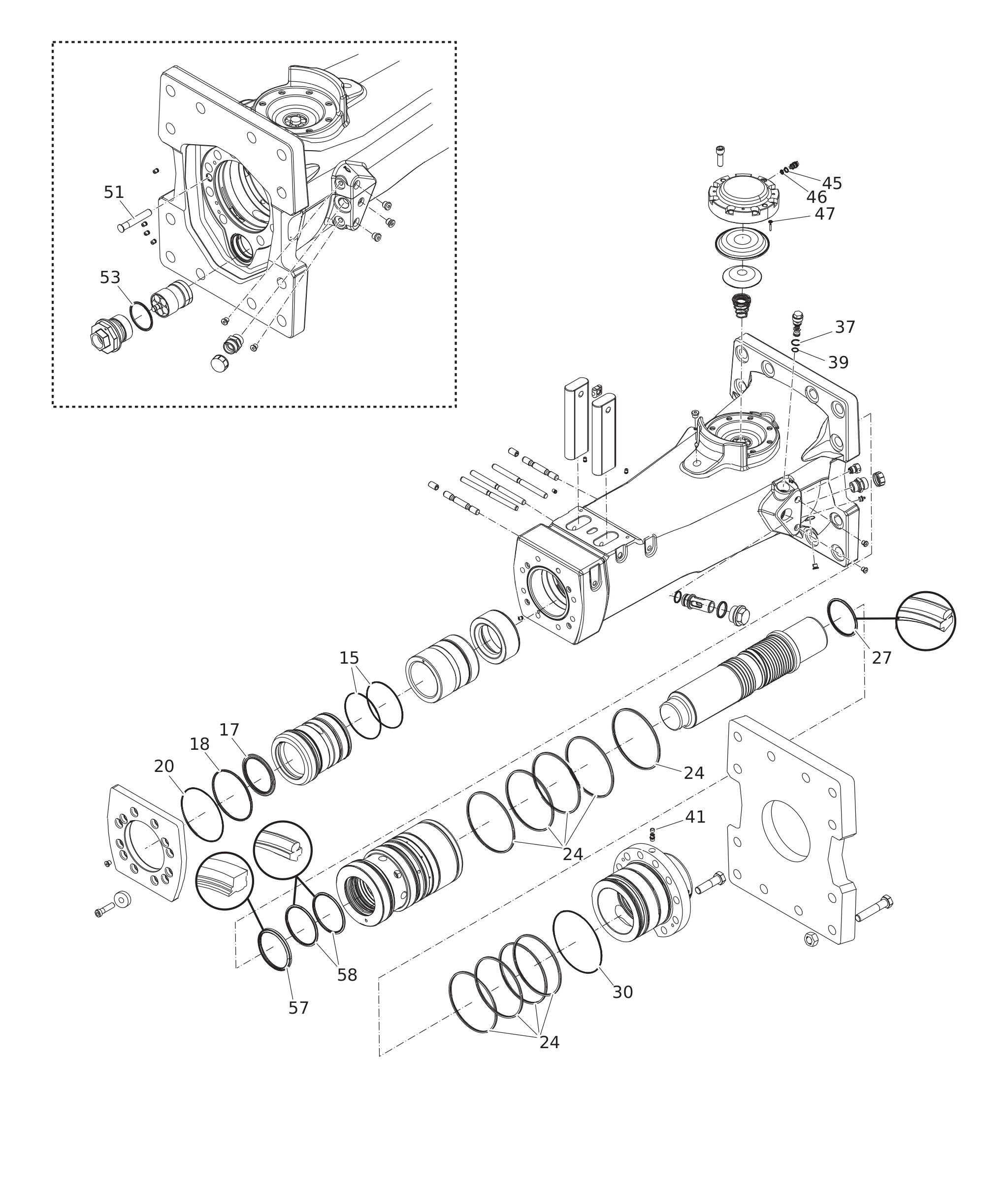 51
53
45
46
47
37
39
15
27
17
18
20
24
41
24
58
57
30
24