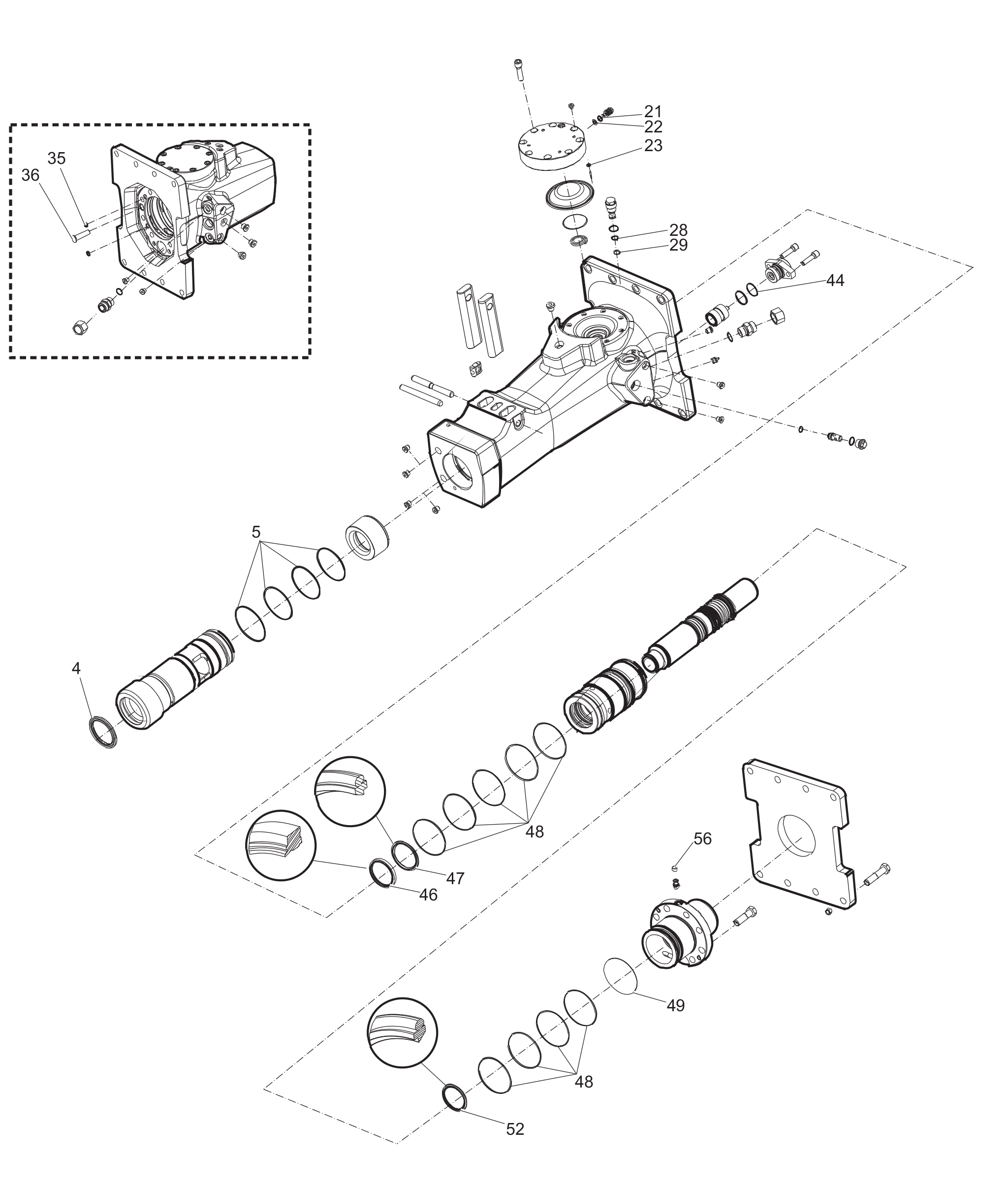 21
22
23
35
36
28
29
44
5
4
48
47
46
56
49
48
52