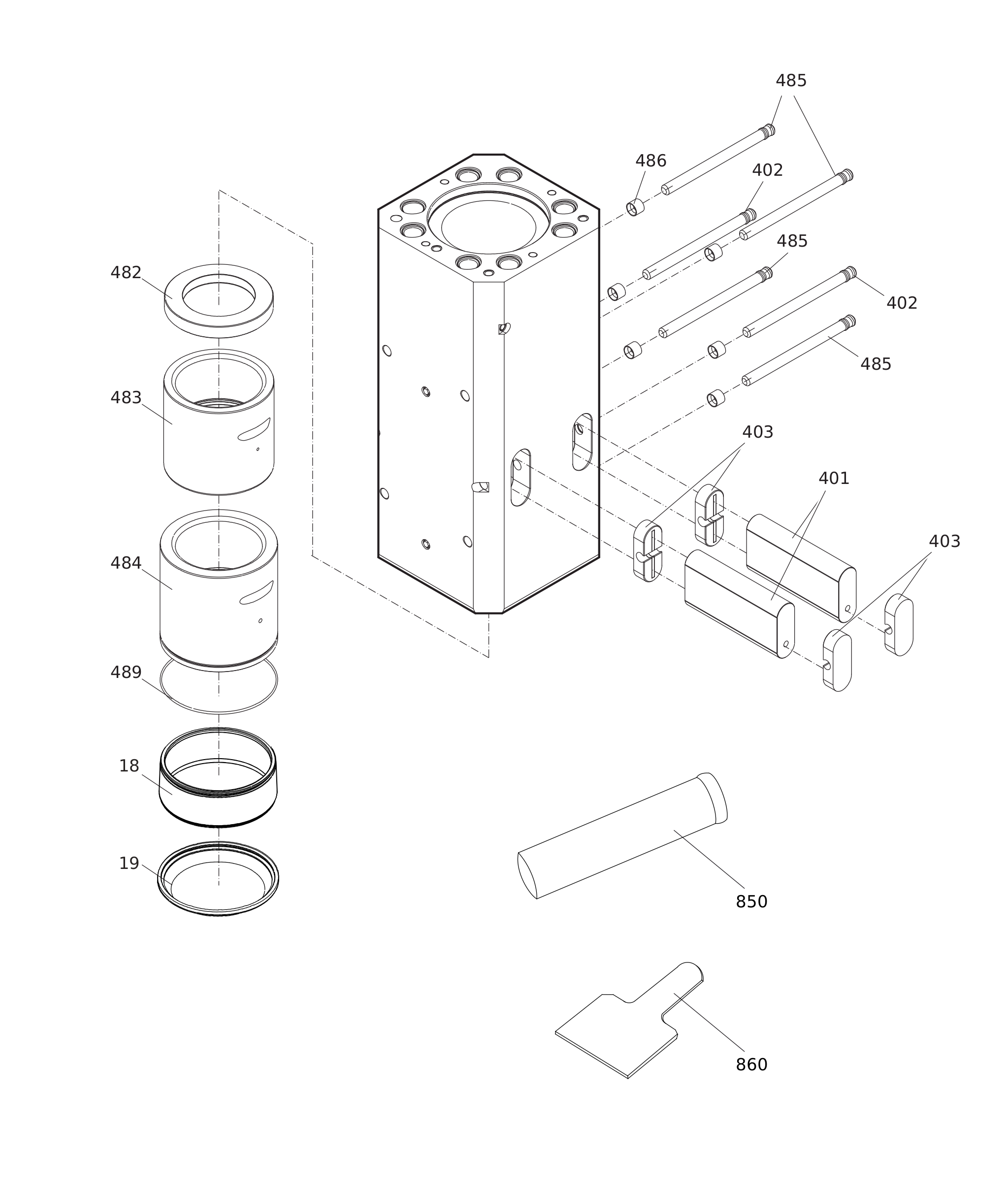 485
486
402
485
402
485
482
483
403
401
403
484
489
18
19
850
860