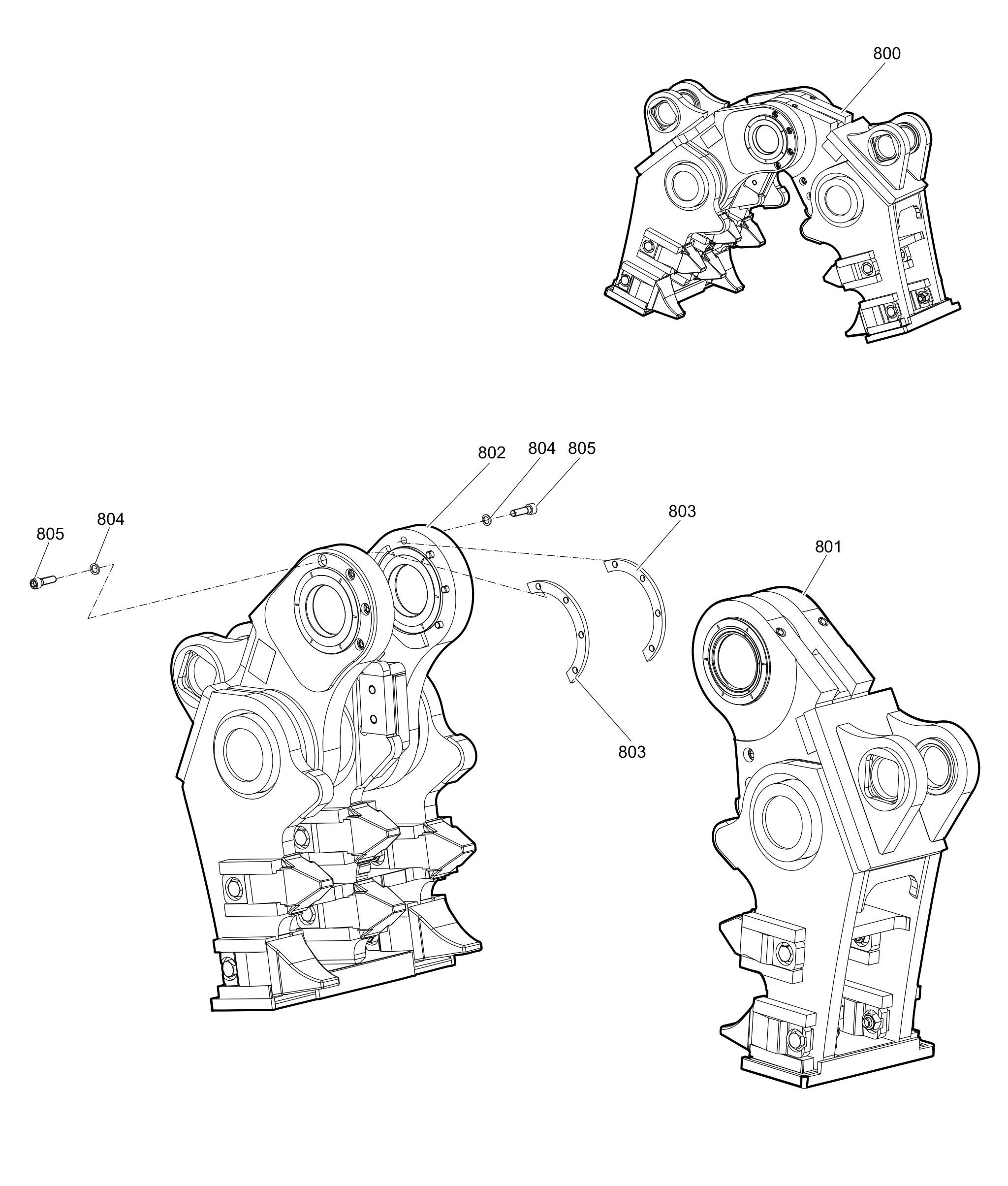 800

802
804
805
805
804
803
801
803