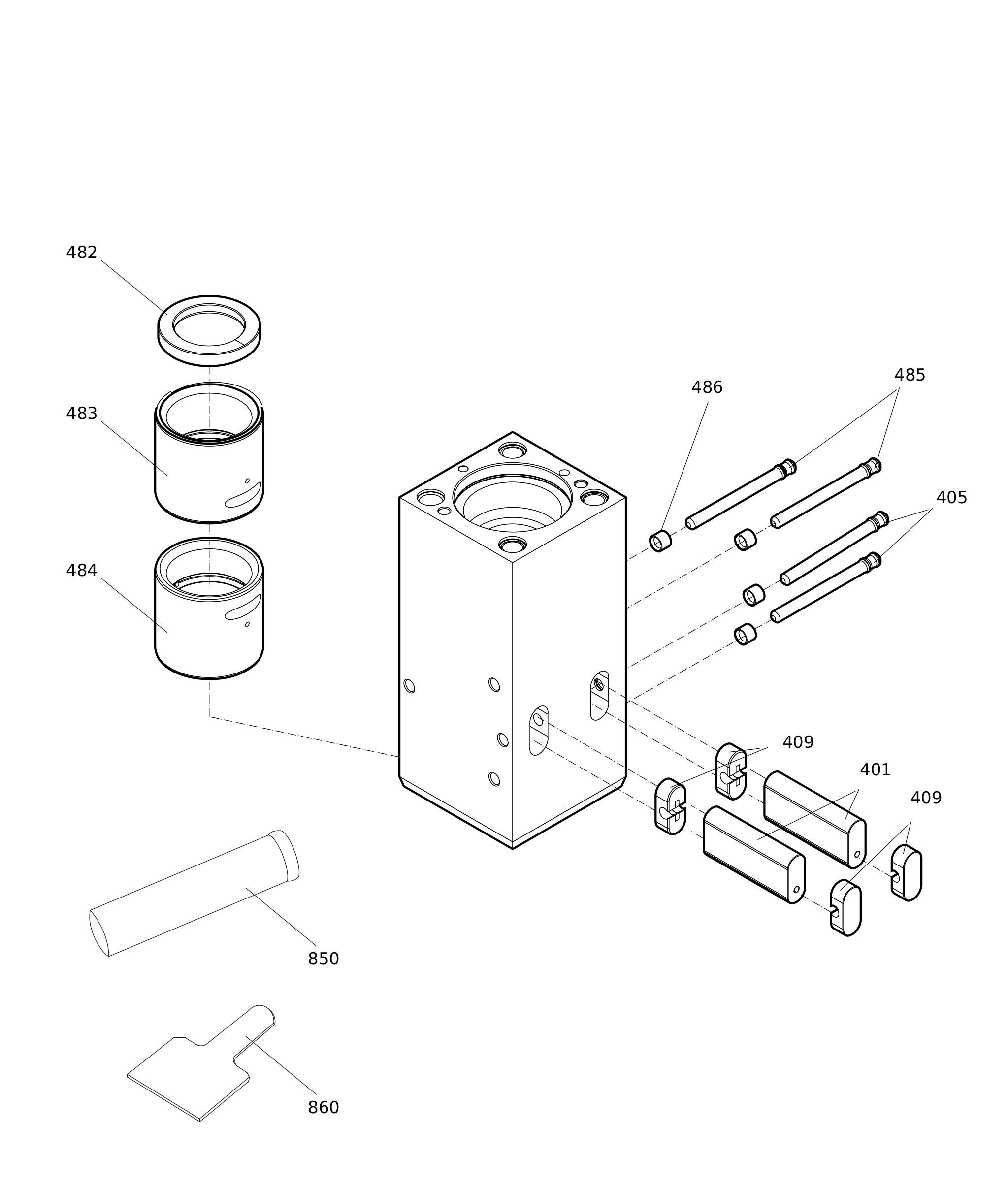 482

483

484

486

485

405

409

401

409

850

860