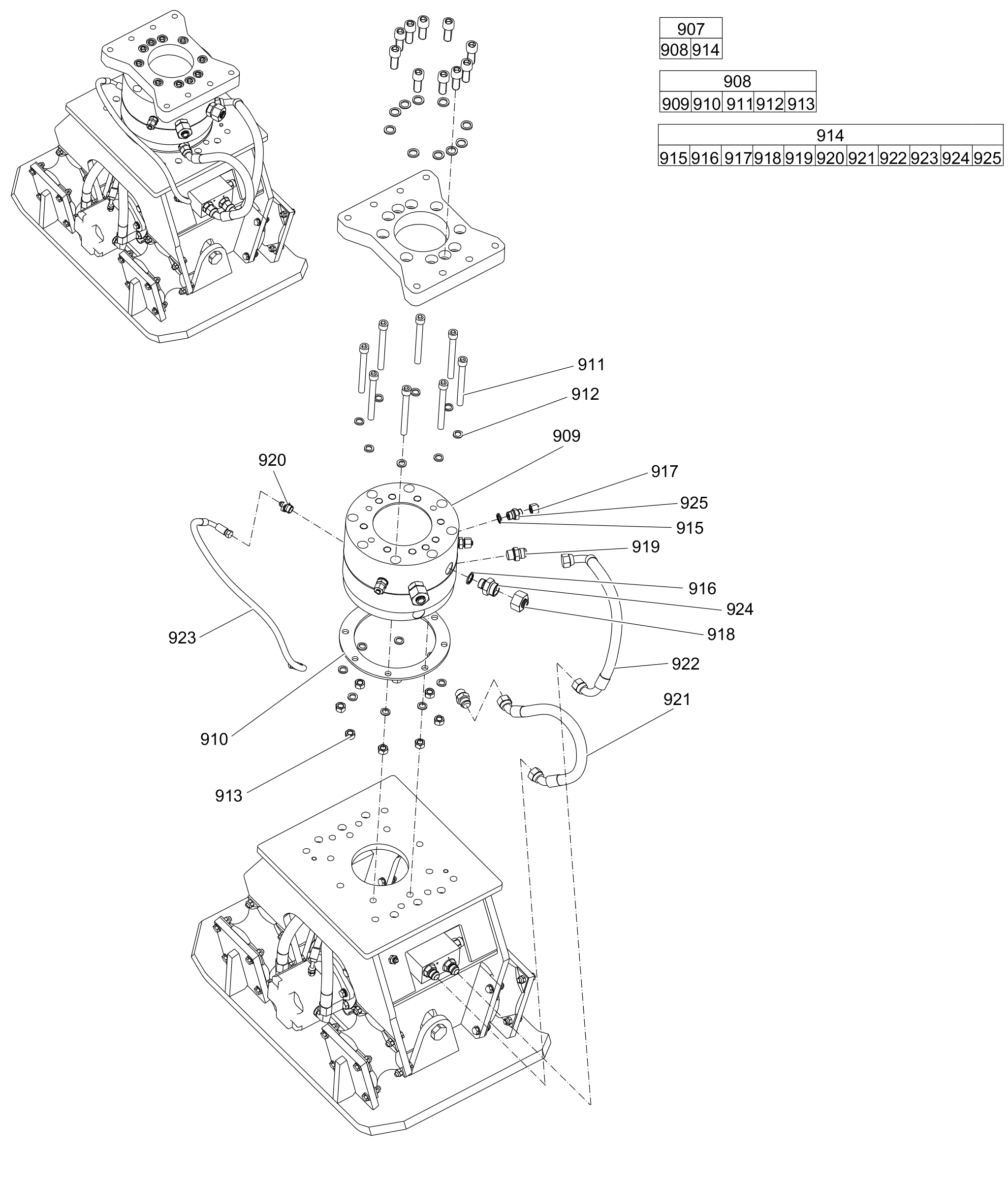 | 907 | |
|---|---|
| 908 | 914 |

| 908 | | | | |
|---|---|---|---|---|
| 909 | 910 | 911 | 912 | 913 |

| 914 | | | | | | | | | | |
|---|---|---|---|---|---|---|---|---|---|---|
| 915 | 916 | 917 | 918 | 919 | 920 | 921 | 922 | 923 | 924 | 925 |

911
912
909
920
917
925
915
919
916
924
918
923
922
921
910
913