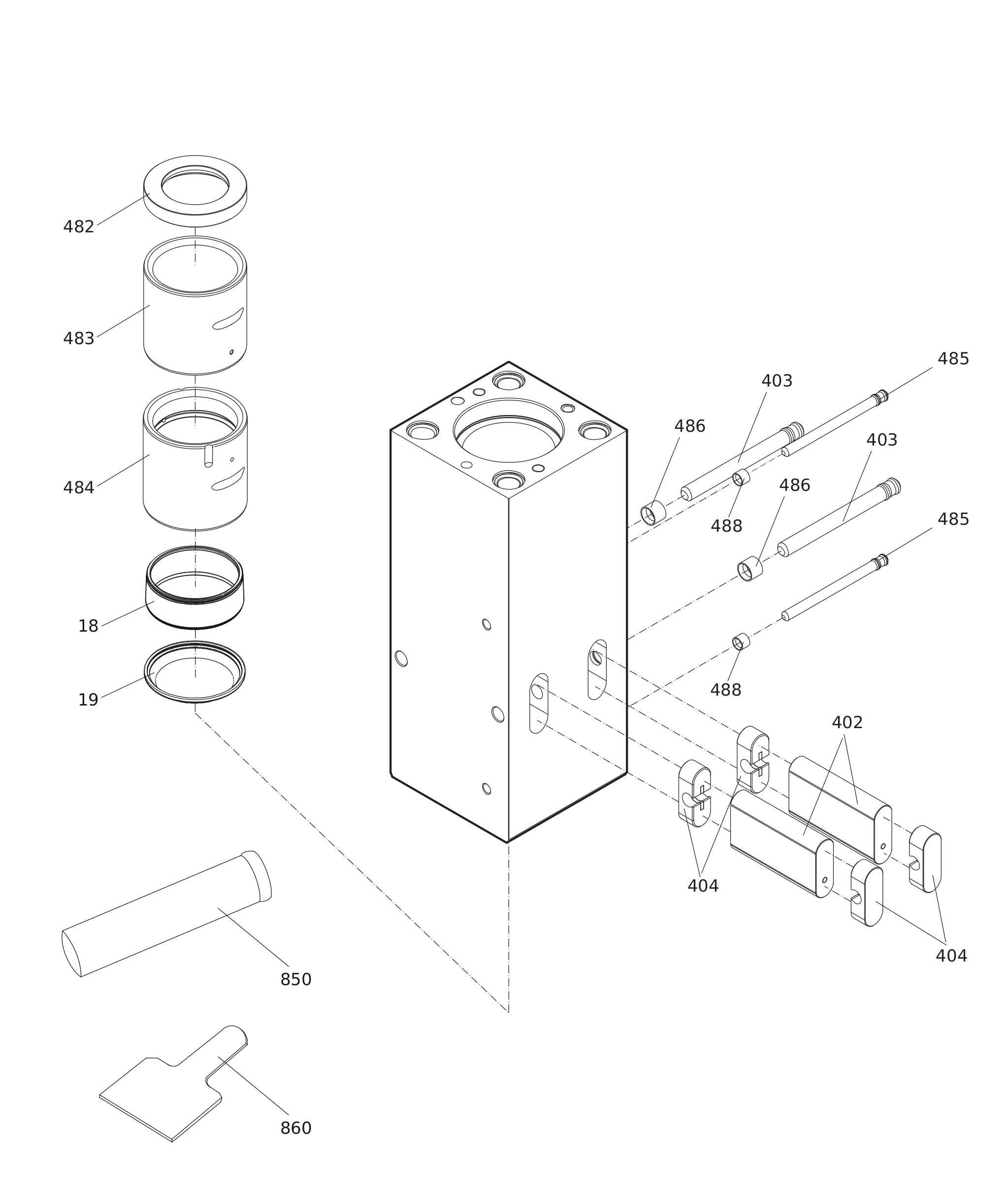 482

483

484

18

19

850

860

485

403

486

403

486

488

485

488

402

404

404