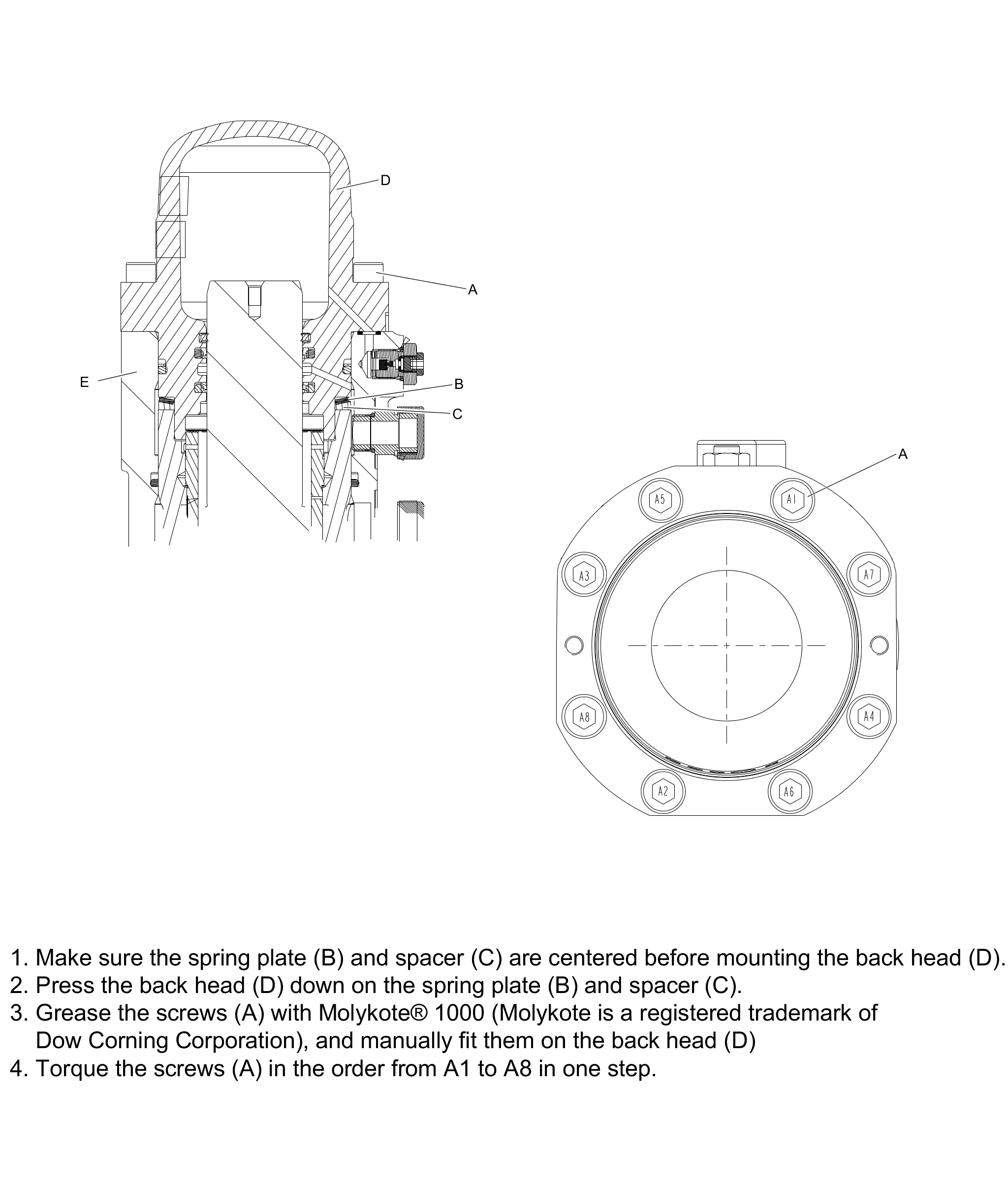 D

A

E

B

C

A

A5

A1

A3

A7

A8

A4

A2

A6

1. Make sure the spring plate (B) and spacer (C) are centered before mounting the back head (D).
2. Press the back head (D) down on the spring plate (B) and spacer (C).
3. Grease the screws (A) with Molykote® 1000 (Molykote is a registered trademark of Dow Corning Corporation), and manually fit them on the back head (D)
4. Torque the screws (A) in the order from A1 to A8 in one step.