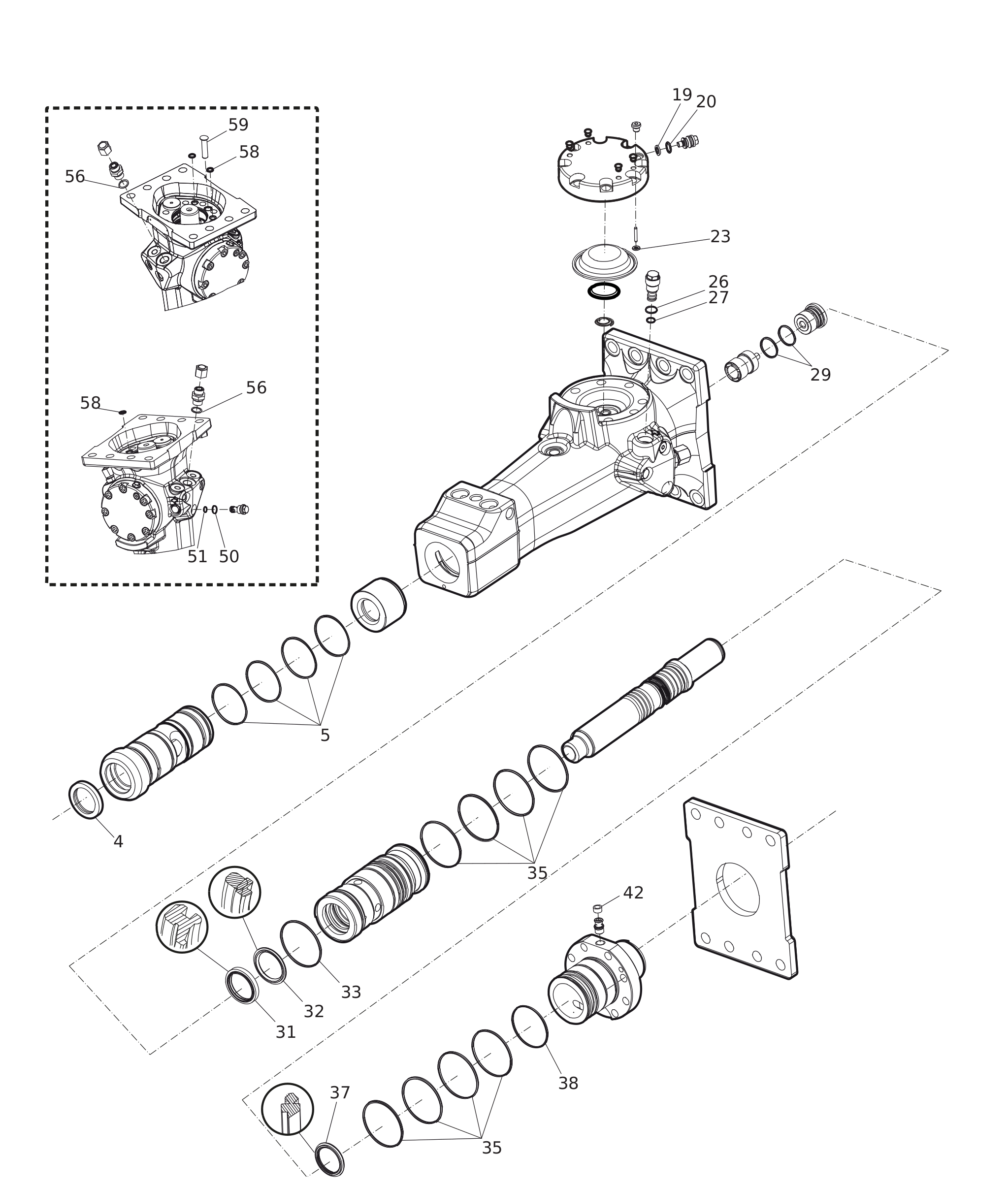 59
58
56
58
56
51
50
19
20
23
26
27
29
5
4
35
42
33
32
31
38
37
35