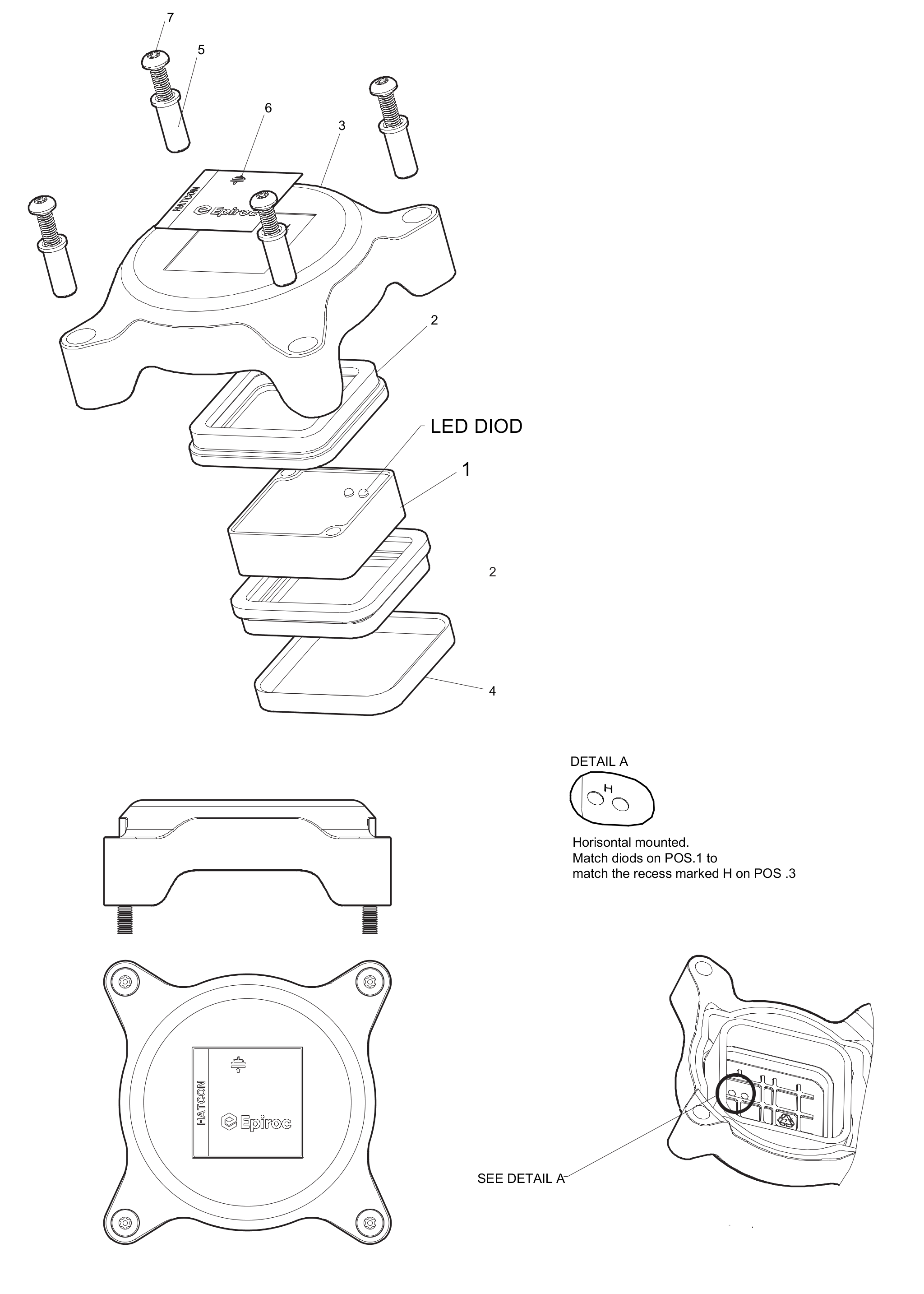 7
5
6
3
HATCON
Epiroc
2
LED DIOD
1
2
4

DETAIL A
H
Horisontal mounted.
Match diods on POS.1 to
match the recess marked H on POS .3

HATCON
Epiroc

SEE DETAIL A