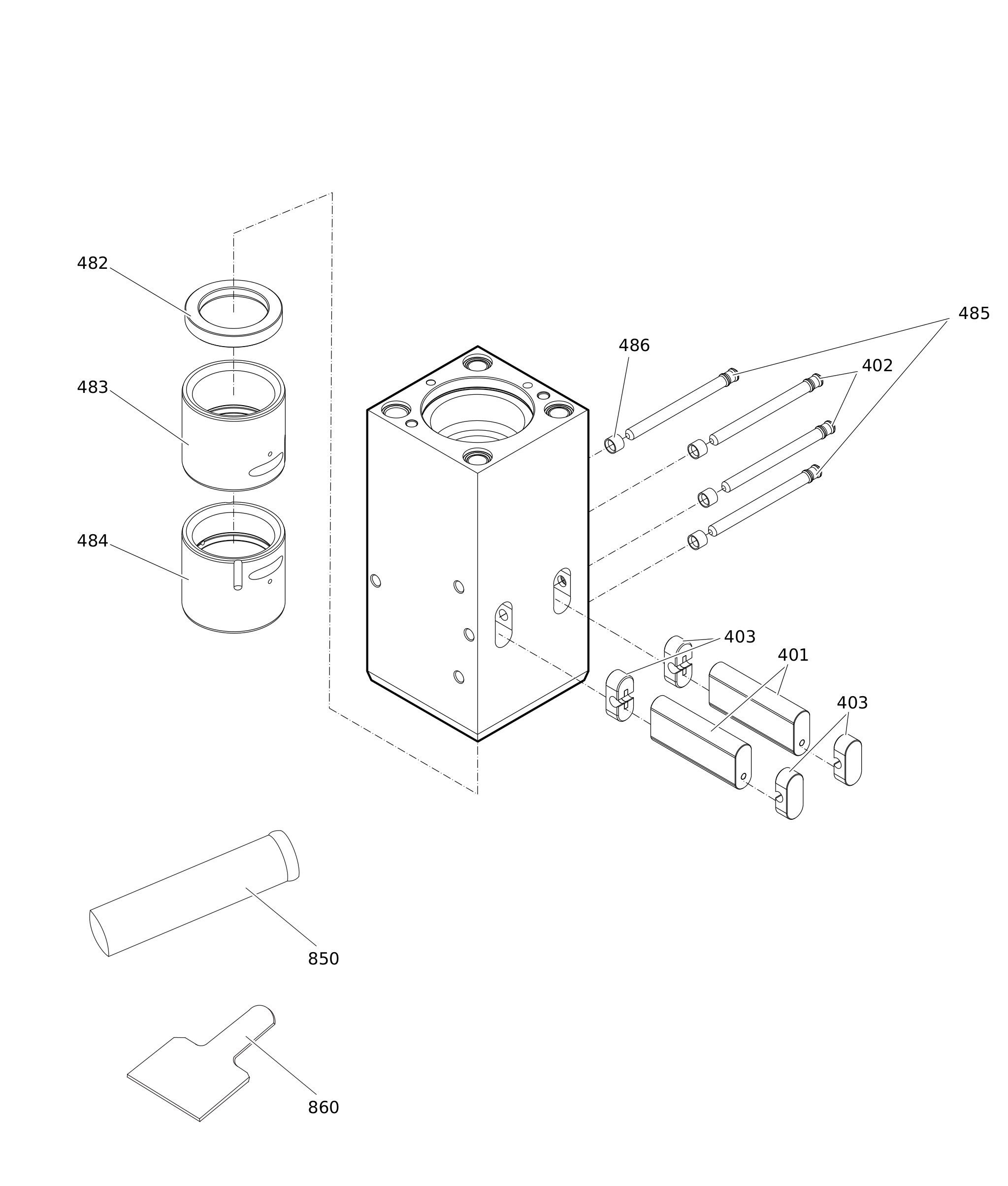 482
483
484
486
485
402
403
401
403
850
860