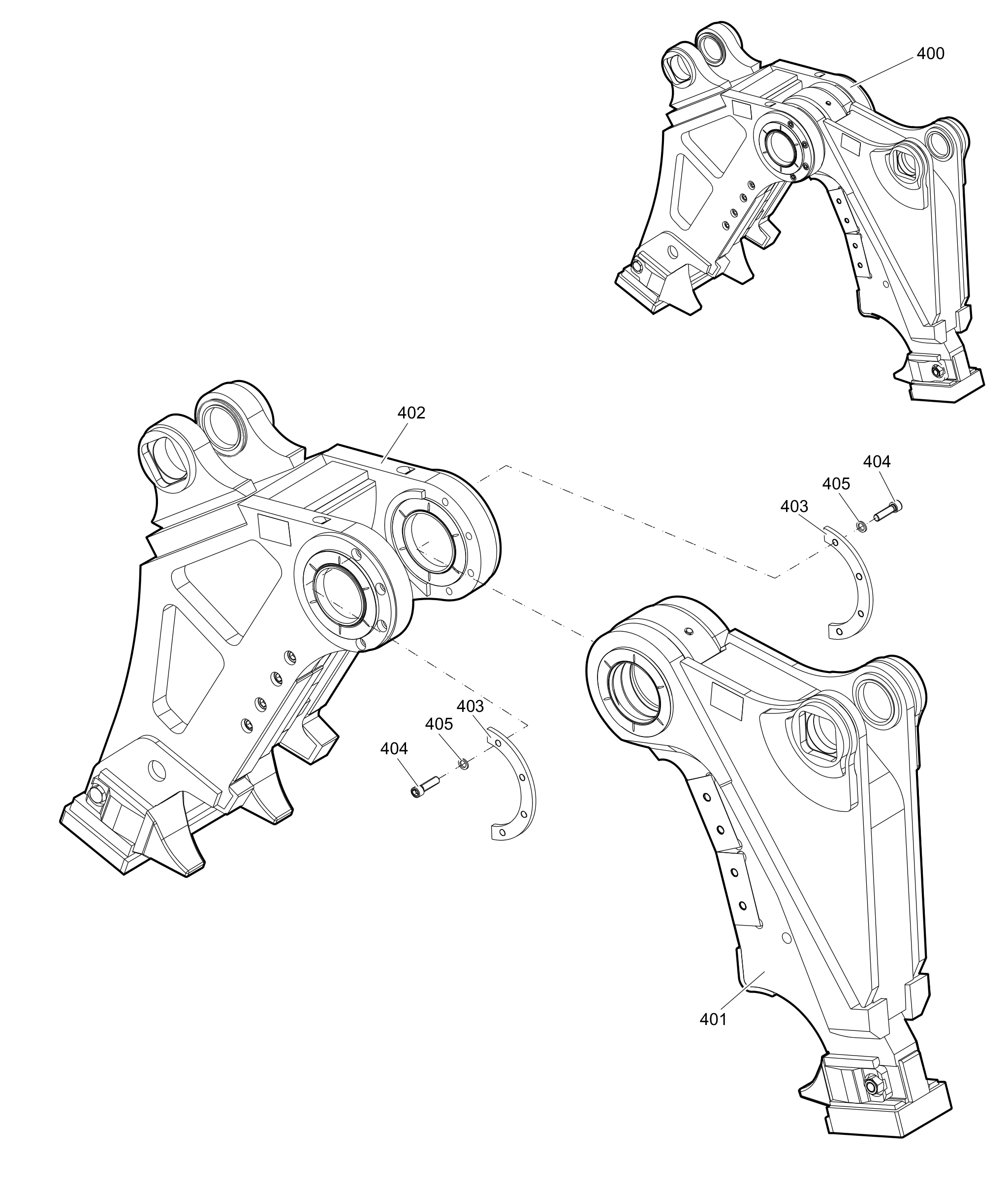 400

402

404
405
403

403
405
404

401