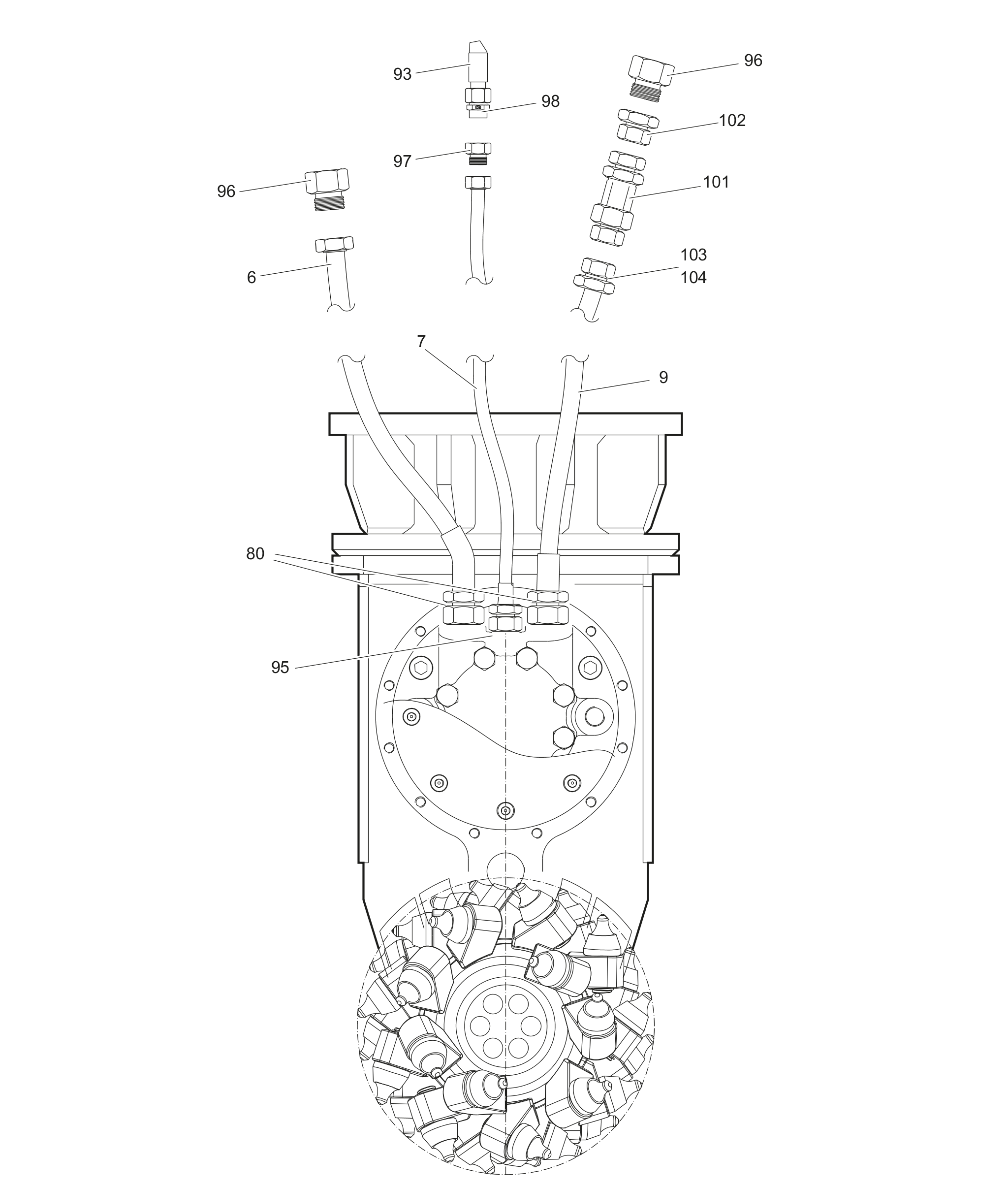 93
96
98
102
97
96
101
103
104
6
7
9
80
95