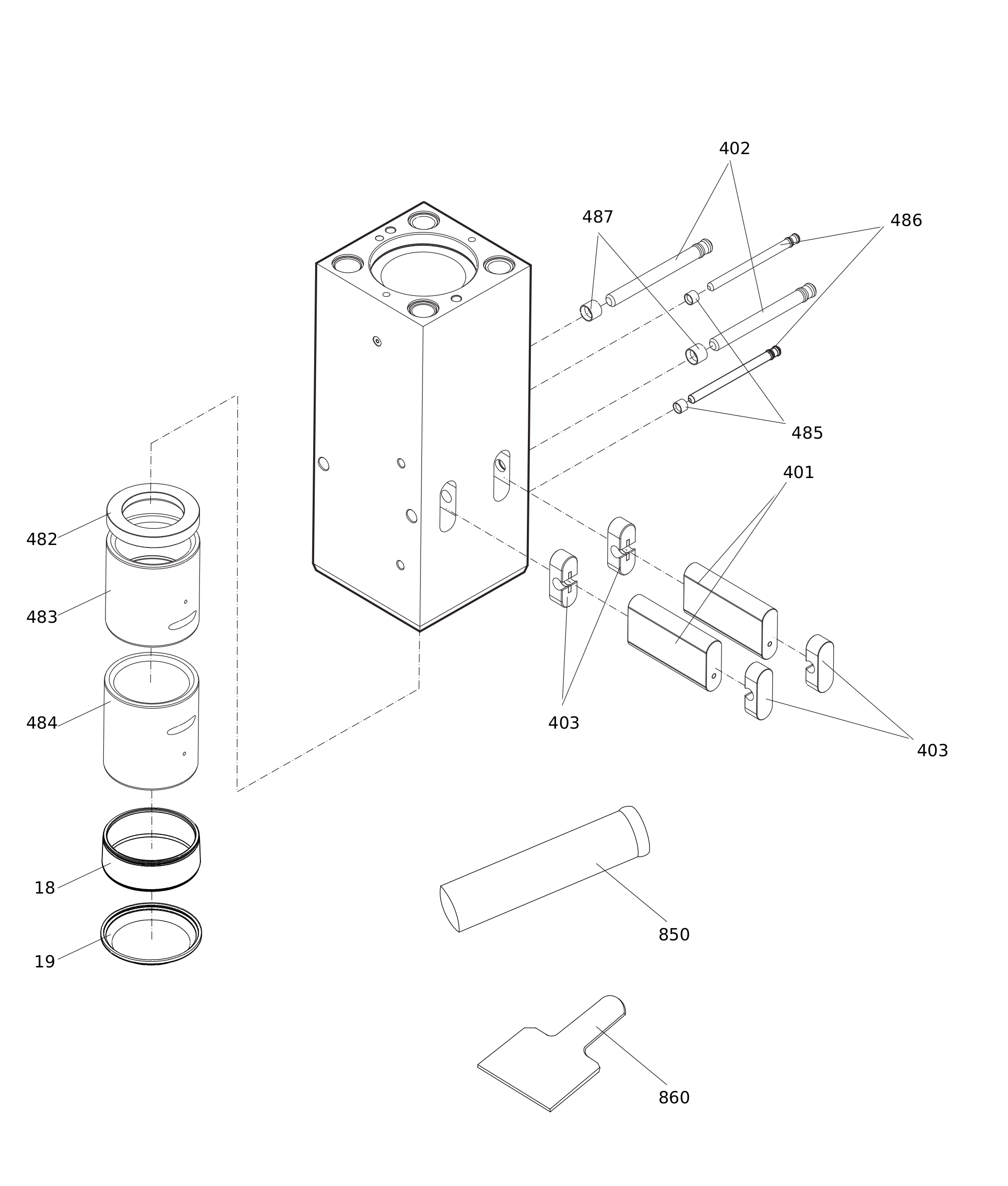 402
487
486
485
401
482
483
484
403
403
18
19
850
860