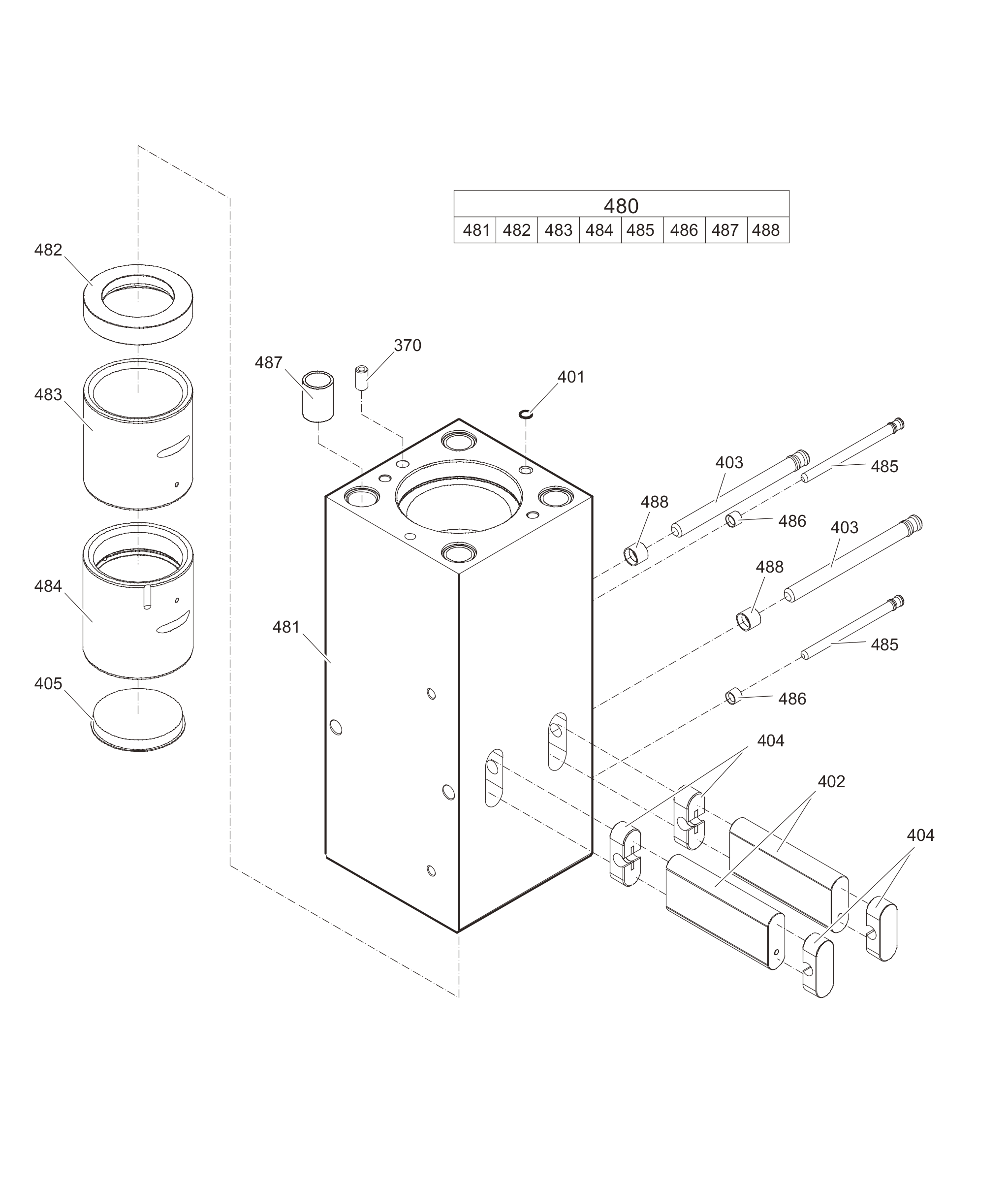 | 480 | | | | | | | |
|---|---|---|---|---|---|---|---|
| 481 | 482 | 483 | 484 | 485 | 486 | 487 | 488 |

482
483
484
405
487
370
401
481
403
485
488
486
403
488
485
486
404
402
404