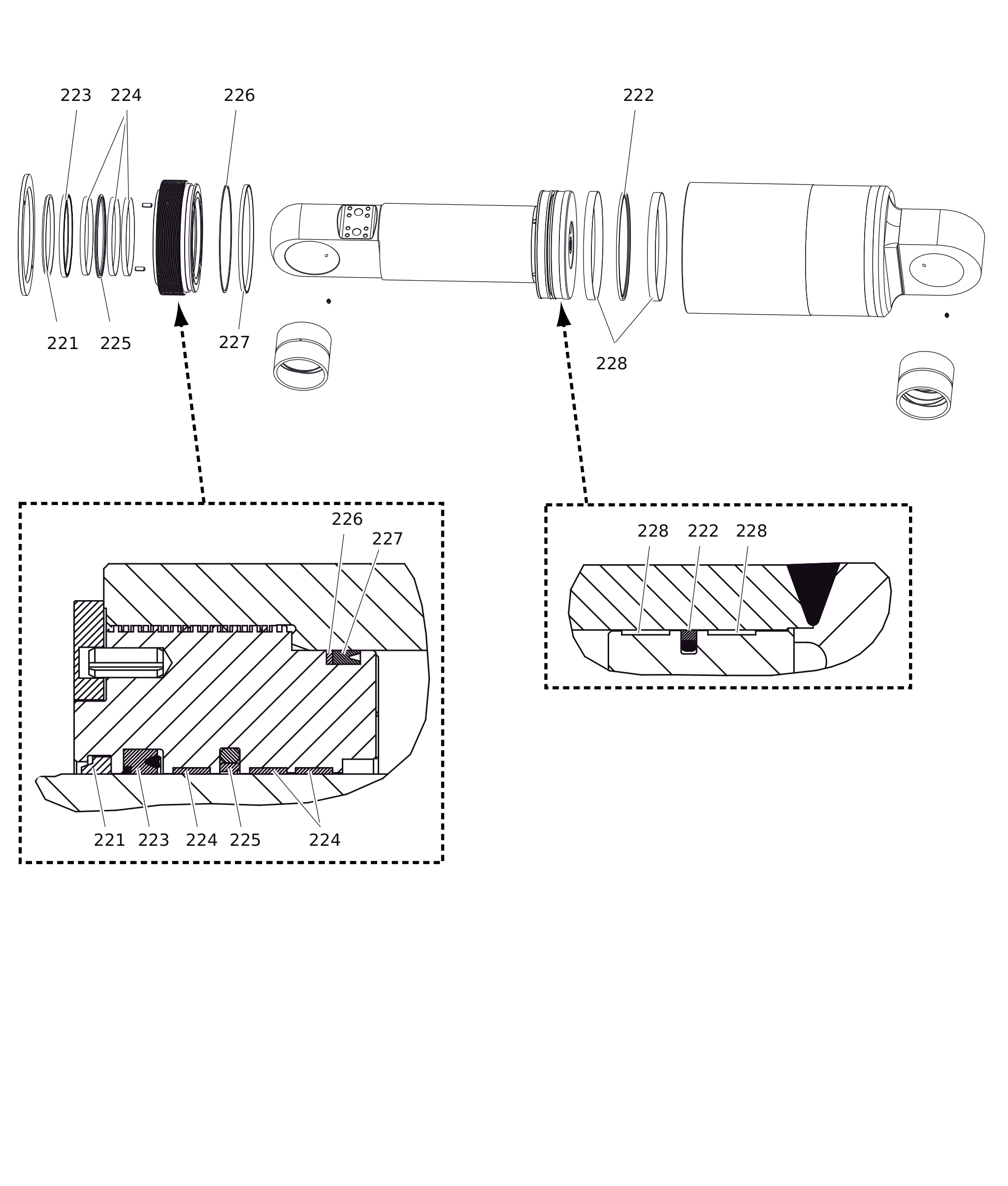 223 224 226 222

221 225 227 228

226
227

221 223 224 225 224

228 222 228