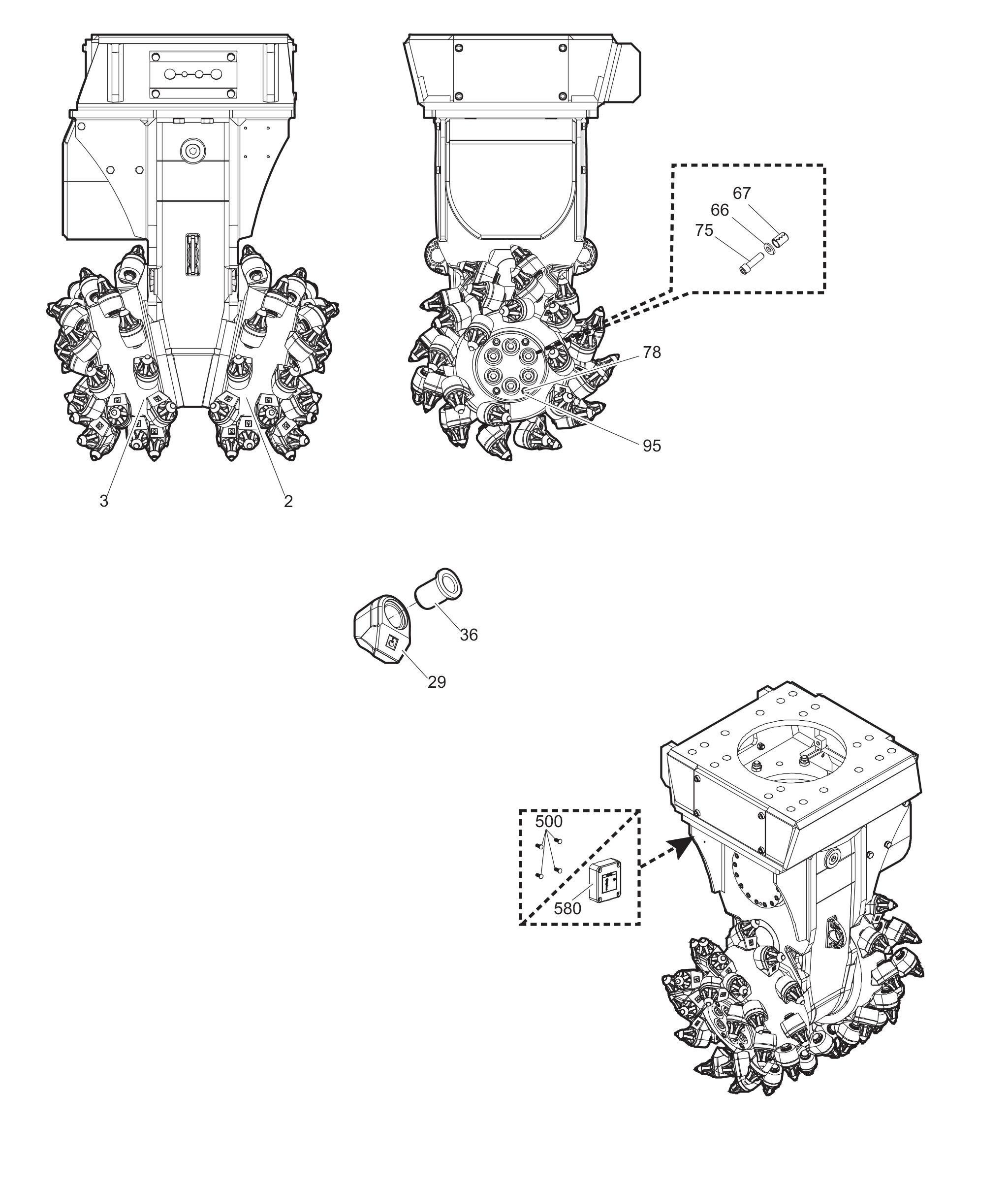 67
66
75
78
95
3
2
36
29
500
580