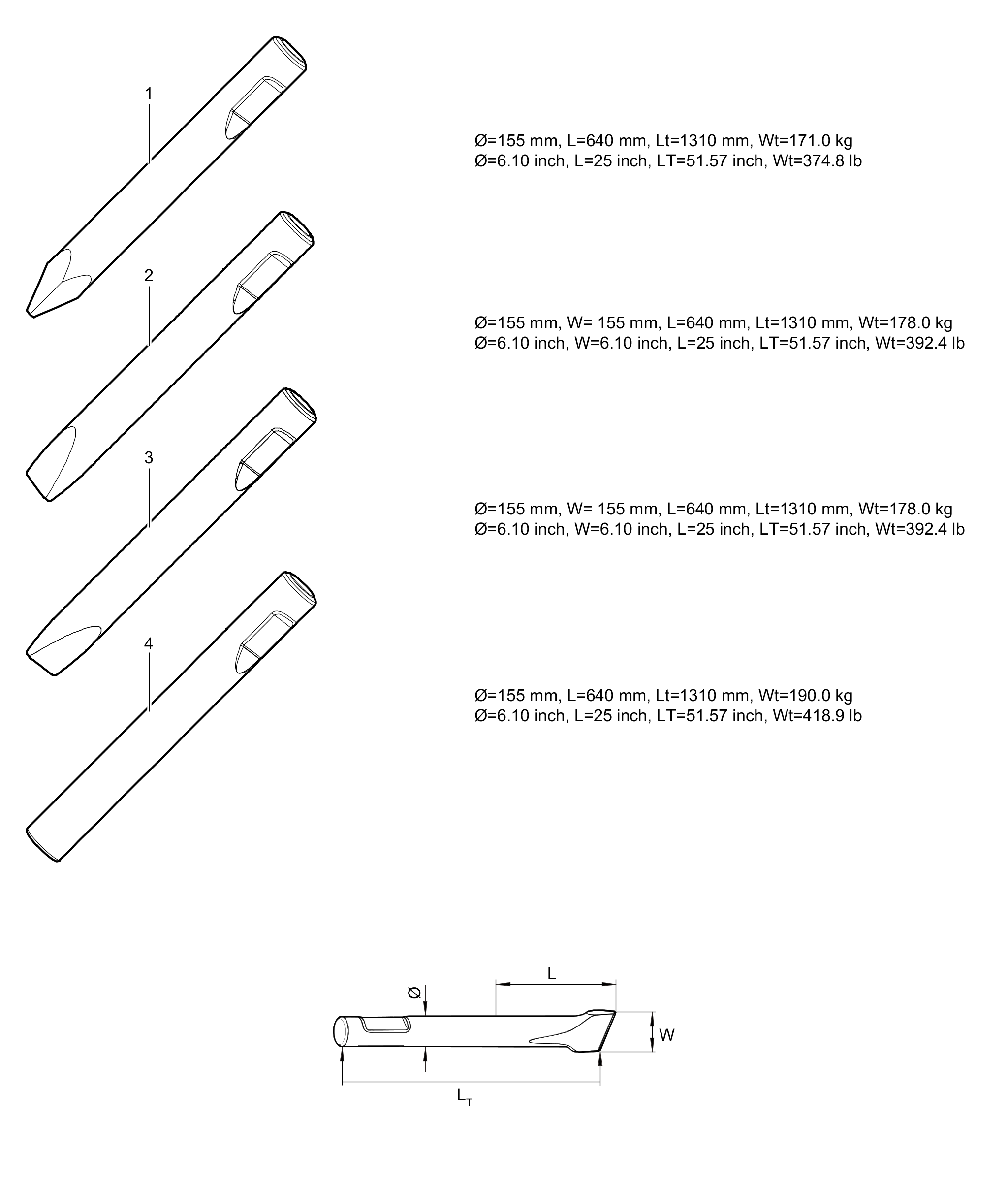 1

Ø=155 mm, L=640 mm, Lt=1310 mm, Wt=171.0 kg
Ø=6.10 inch, L=25 inch, LT=51.57 inch, Wt=374.8 lb

2

Ø=155 mm, W= 155 mm, L=640 mm, Lt=1310 mm, Wt=178.0 kg
Ø=6.10 inch, W=6.10 inch, L=25 inch, LT=51.57 inch, Wt=392.4 lb

3

Ø=155 mm, W= 155 mm, L=640 mm, Lt=1310 mm, Wt=178.0 kg
Ø=6.10 inch, W=6.10 inch, L=25 inch, LT=51.57 inch, Wt=392.4 lb

4

Ø=155 mm, L=640 mm, Lt=1310 mm, Wt=190.0 kg
Ø=6.10 inch, L=25 inch, LT=51.57 inch, Wt=418.9 lb

L
Ø
W
$L_T$