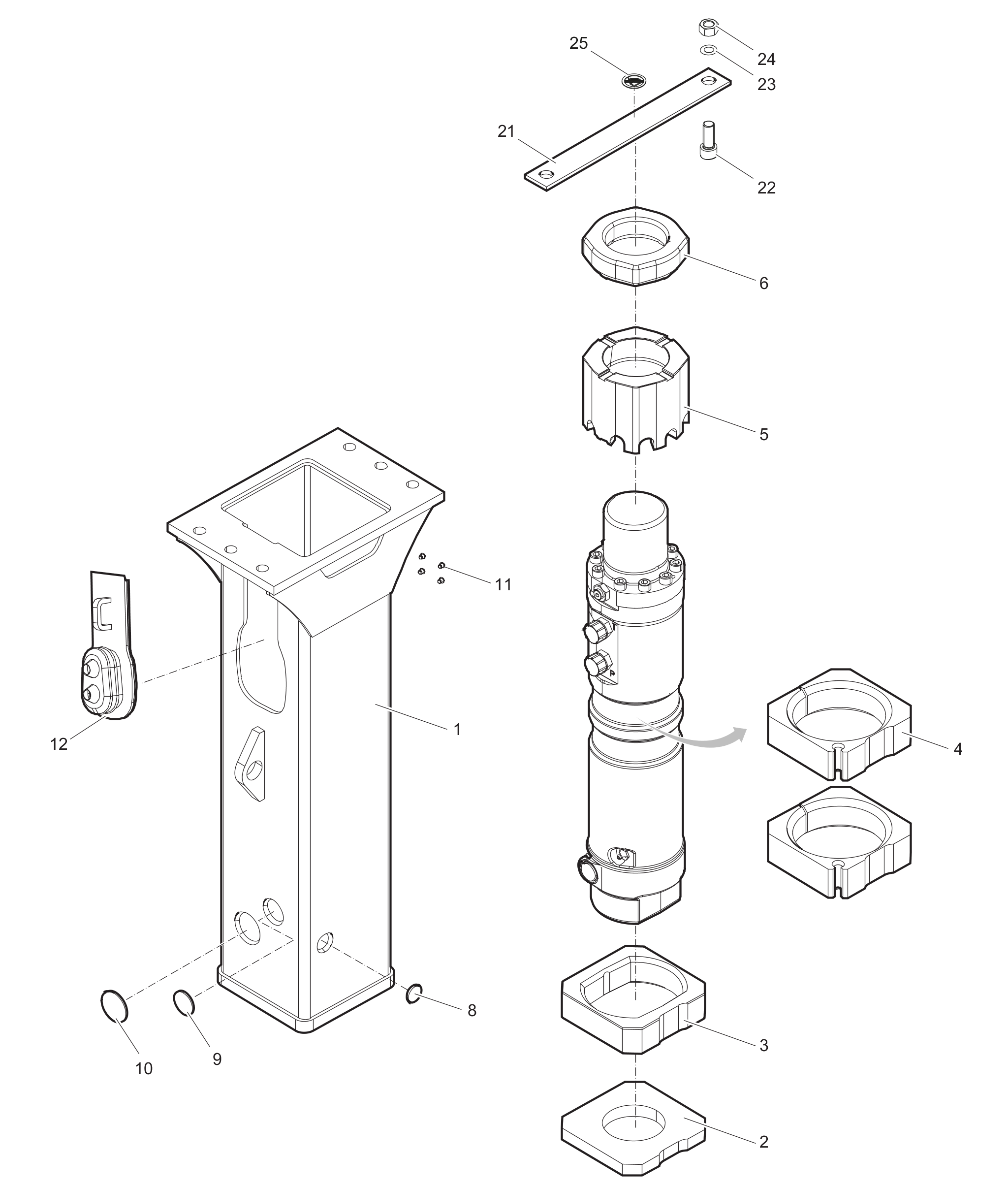 25
24
23
21
22
6
5
11
12
1
4
8
10
9
3
2