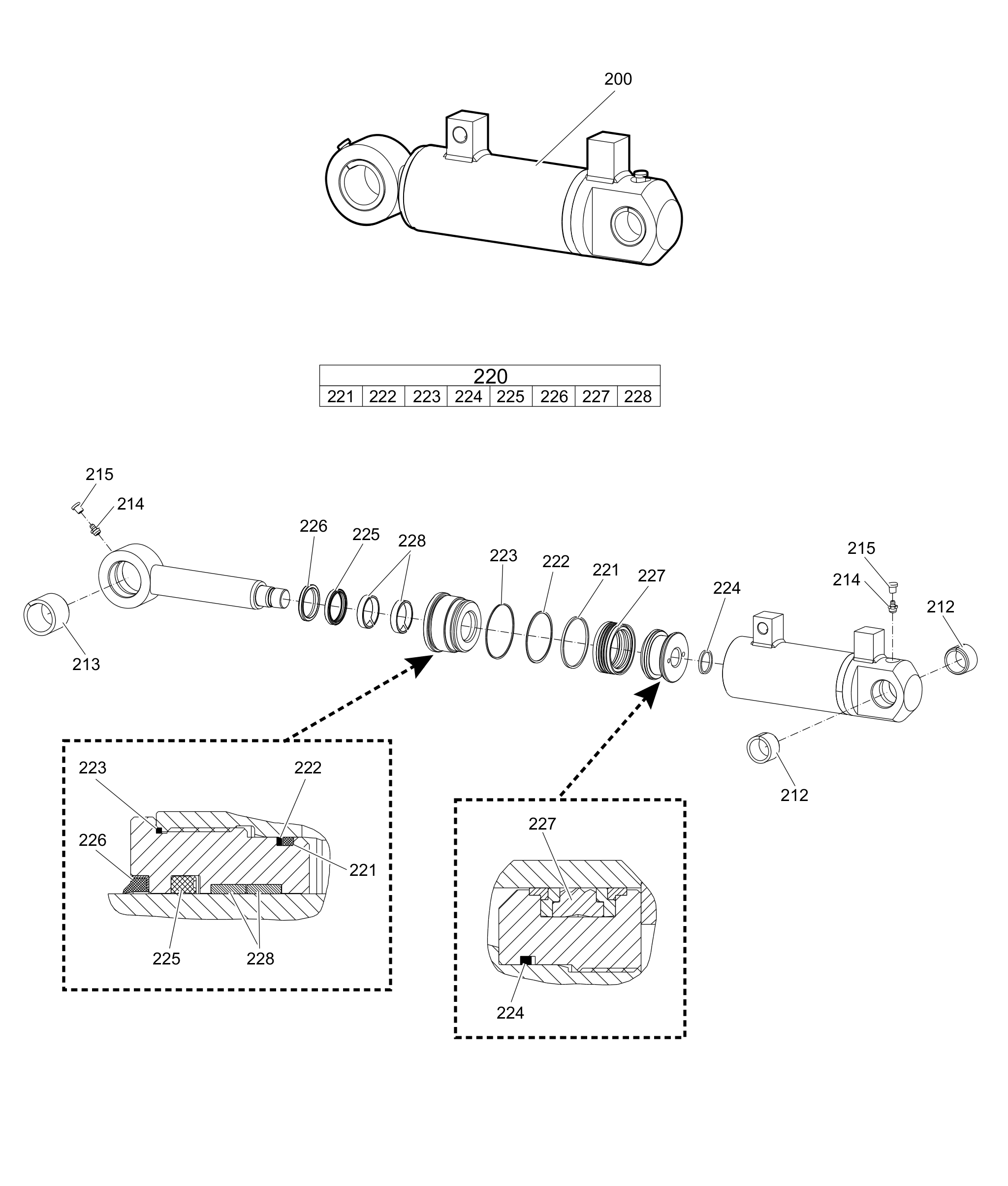 200

| 220 | | | | | | | |
|---|---|---|---|---|---|---|---|
| 221 | 222 | 223 | 224 | 225 | 226 | 227 | 228 |

215
214
226
225
228
223
222
221
227
224
215
214
212
213
212

223
222
226
221
225
228

227
224