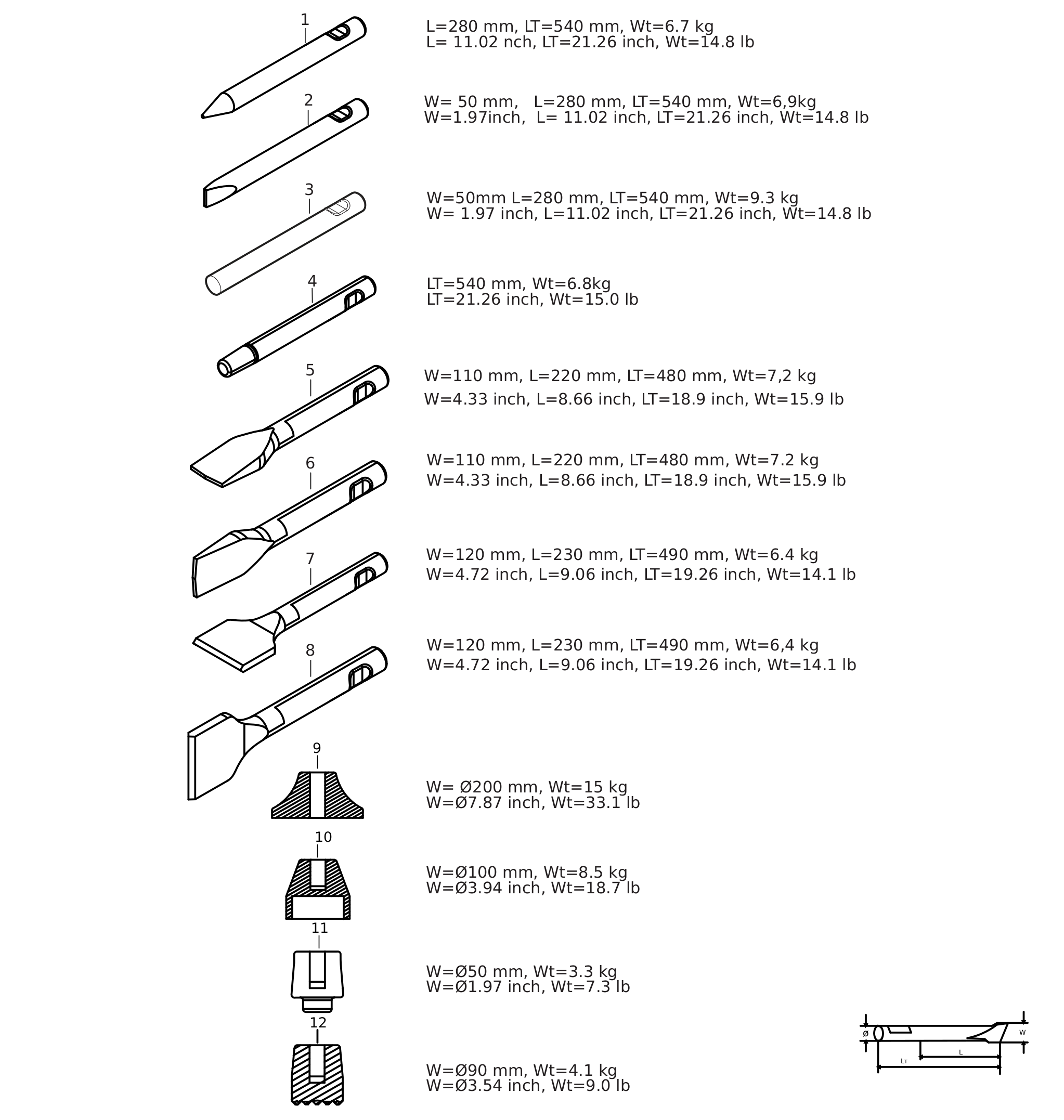 1
L=280 mm, LT=540 mm, Wt=6.7 kg
L= 11.02 nch, LT=21.26 inch, Wt=14.8 lb

2
W= 50 mm, L=280 mm, LT=540 mm, Wt=6,9kg
W=1.97inch, L= 11.02 inch, LT=21.26 inch, Wt=14.8 lb

3
W=50mm L=280 mm, LT=540 mm, Wt=9.3 kg
W= 1.97 inch, L=11.02 inch, LT=21.26 inch, Wt=14.8 lb

4
LT=540 mm, Wt=6.8kg
LT=21.26 inch, Wt=15.0 lb

5
W=110 mm, L=220 mm, LT=480 mm, Wt=7,2 kg
W=4.33 inch, L=8.66 inch, LT=18.9 inch, Wt=15.9 lb

6
W=110 mm, L=220 mm, LT=480 mm, Wt=7.2 kg
W=4.33 inch, L=8.66 inch, LT=18.9 inch, Wt=15.9 lb

7
W=120 mm, L=230 mm, LT=490 mm, Wt=6.4 kg
W=4.72 inch, L=9.06 inch, LT=19.26 inch, Wt=14.1 lb

8
W=120 mm, L=230 mm, LT=490 mm, Wt=6,4 kg
W=4.72 inch, L=9.06 inch, LT=19.26 inch, Wt=14.1 lb

9
W= Ø200 mm, Wt=15 kg
W=Ø7.87 inch, Wt=33.1 lb

10
W=Ø100 mm, Wt=8.5 kg
W=Ø3.94 inch, Wt=18.7 lb

11
W=Ø50 mm, Wt=3.3 kg
W=Ø1.97 inch, Wt=7.3 lb

12
W=Ø90 mm, Wt=4.1 kg
W=Ø3.54 inch, Wt=9.0 lb

Ø
W
L
LT