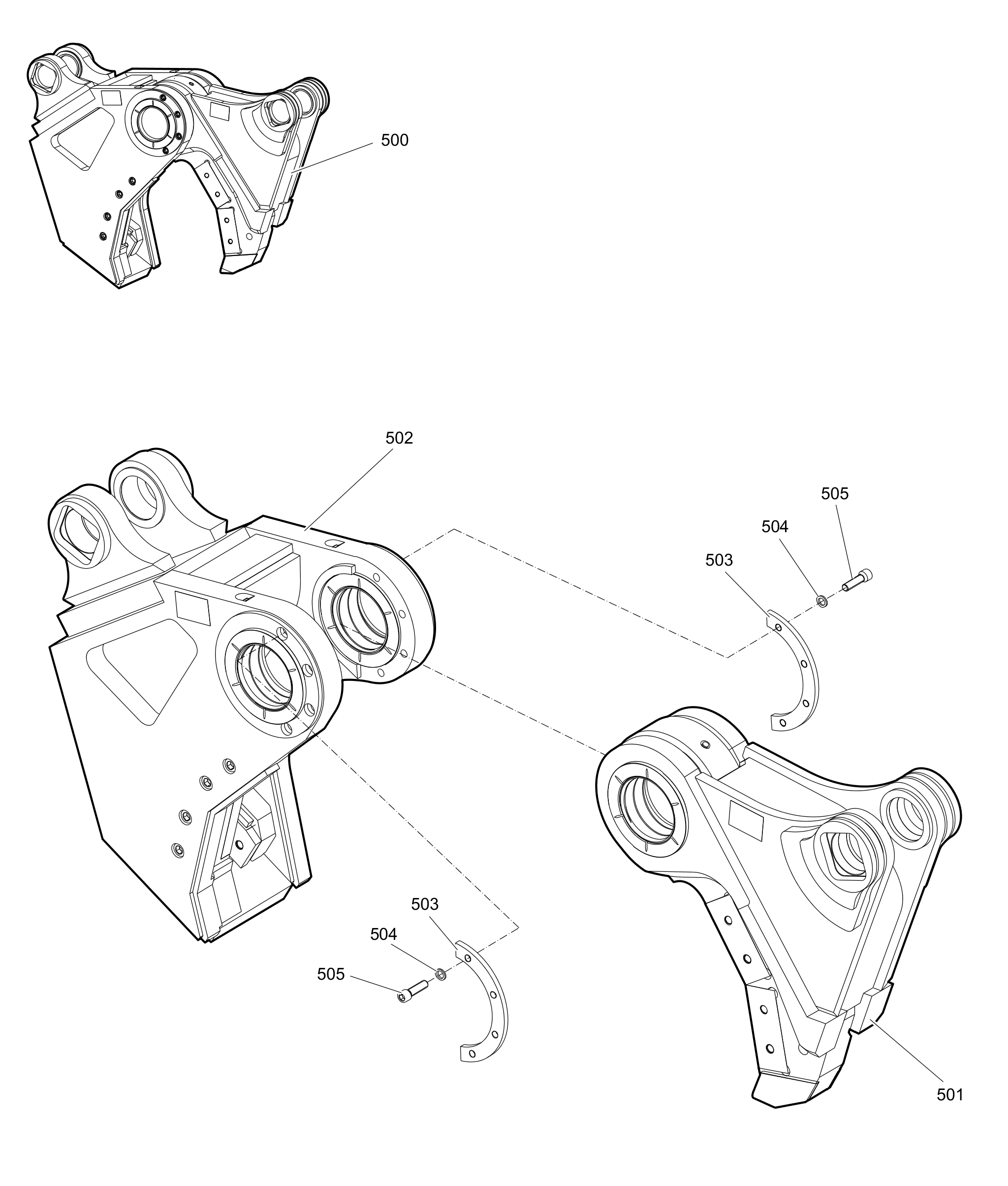 500

502

505

504

503

503

504

505

501