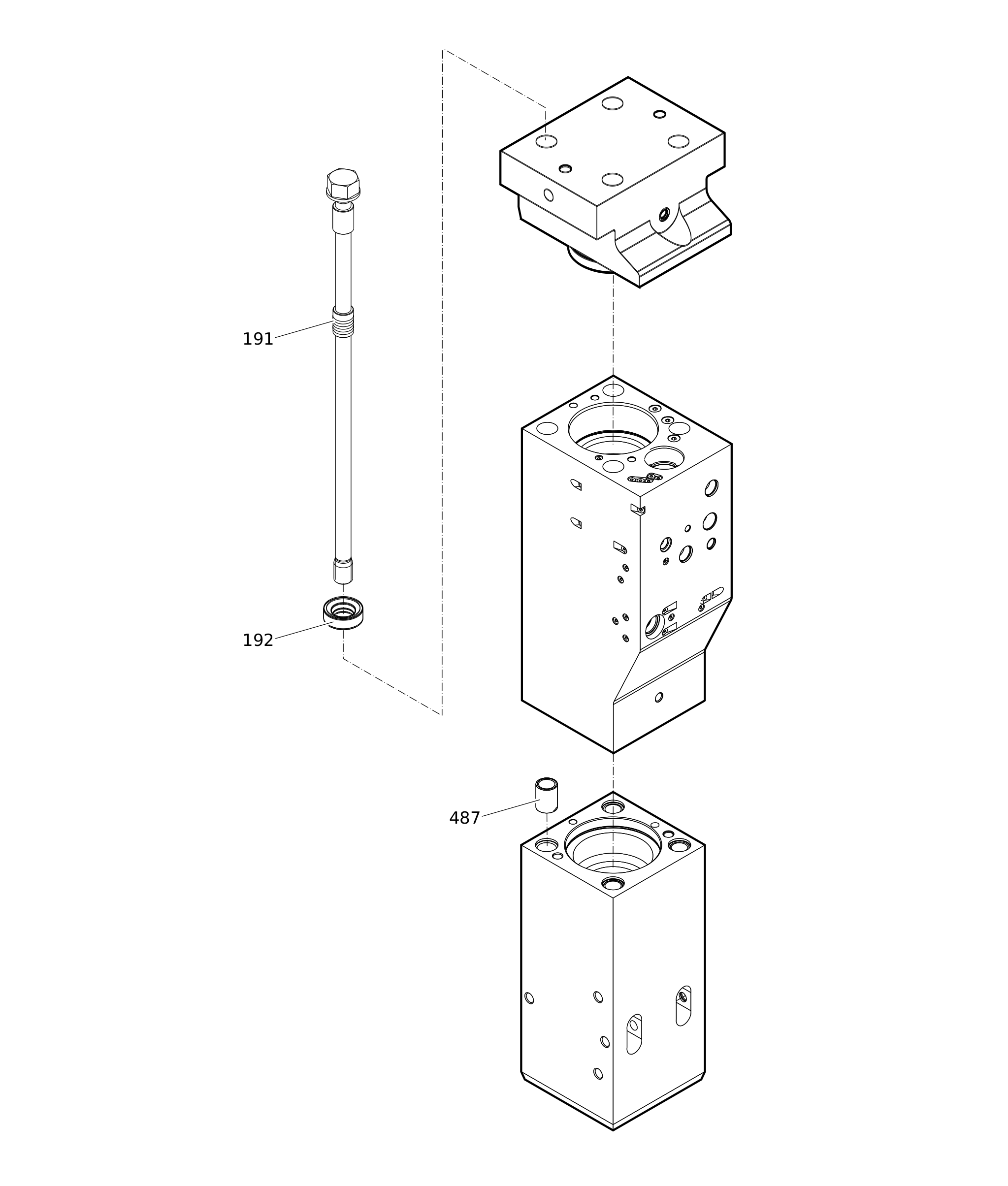 191

192

487