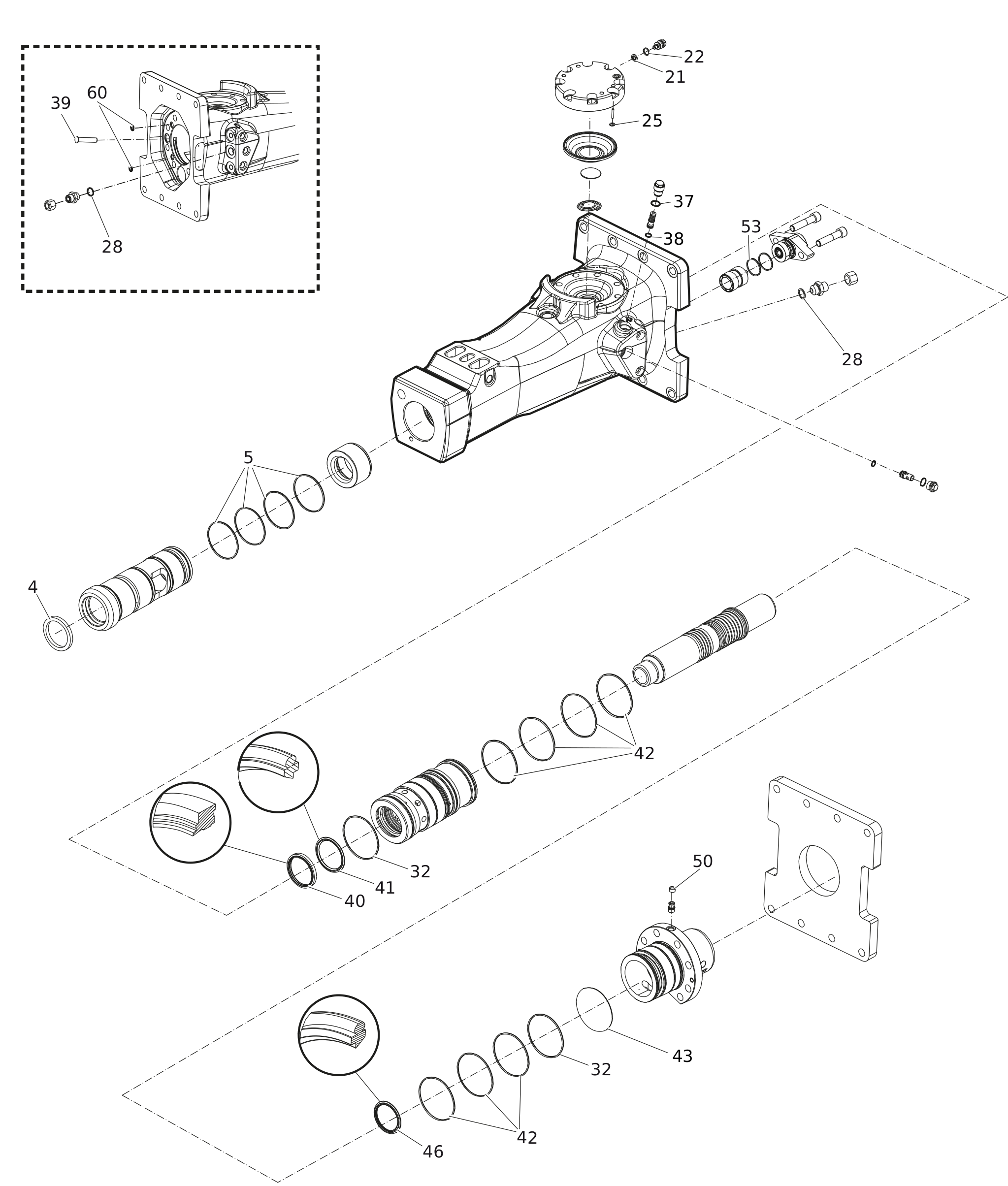 39
60
28
22
21
25
37
38
53
28
5
4
42
32
41
40
50
43
32
42
46