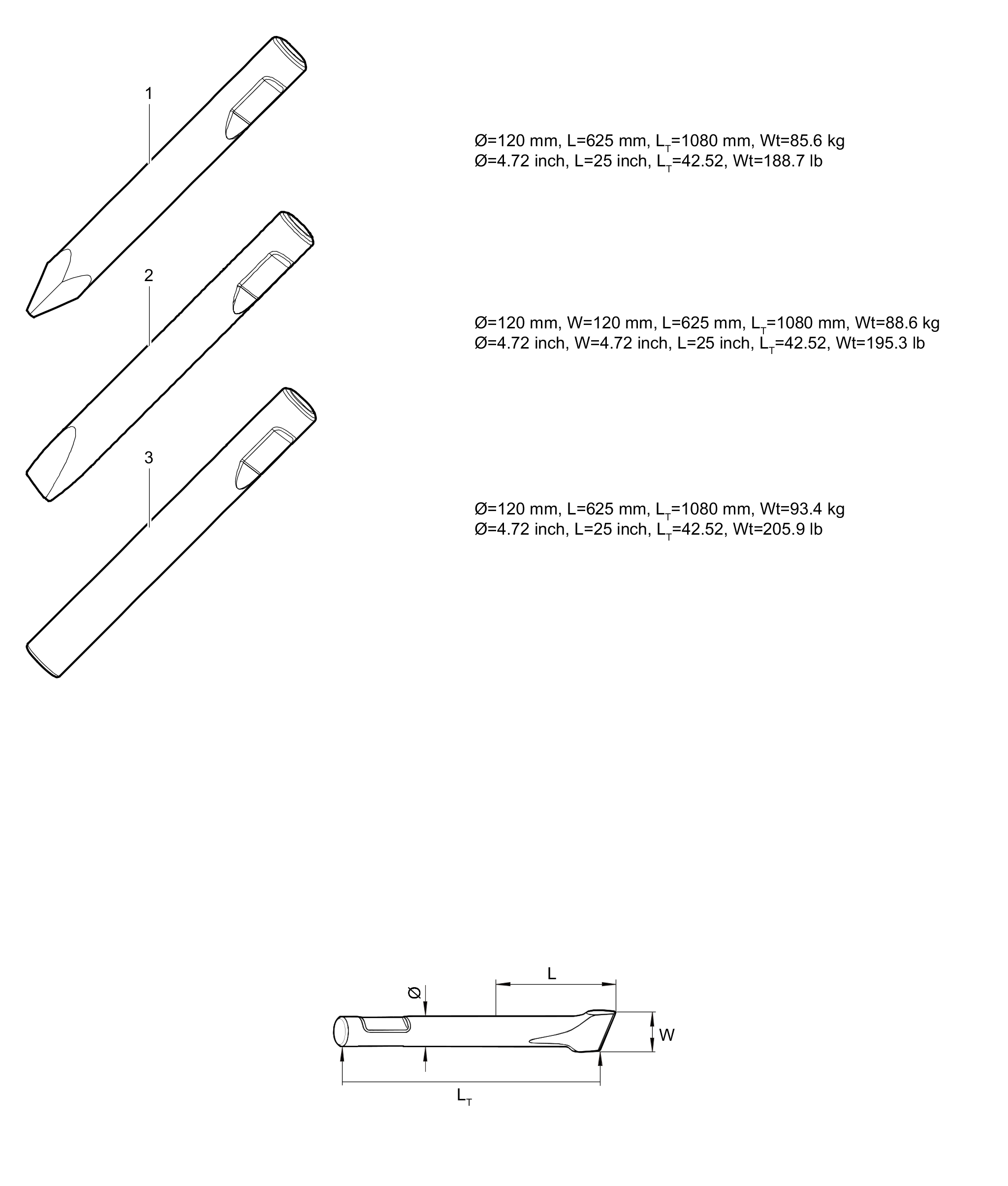 1

Ø=120 mm, L=625 mm, $L_T$=1080 mm, Wt=85.6 kg
Ø=4.72 inch, L=25 inch, $L_T$=42.52, Wt=188.7 lb

2

Ø=120 mm, W=120 mm, L=625 mm, $L_T$=1080 mm, Wt=88.6 kg
Ø=4.72 inch, W=4.72 inch, L=25 inch, $L_T$=42.52, Wt=195.3 lb

3

Ø=120 mm, L=625 mm, $L_T$=1080 mm, Wt=93.4 kg
Ø=4.72 inch, L=25 inch, $L_T$=42.52, Wt=205.9 lb

Ø
L
W
$L_T$