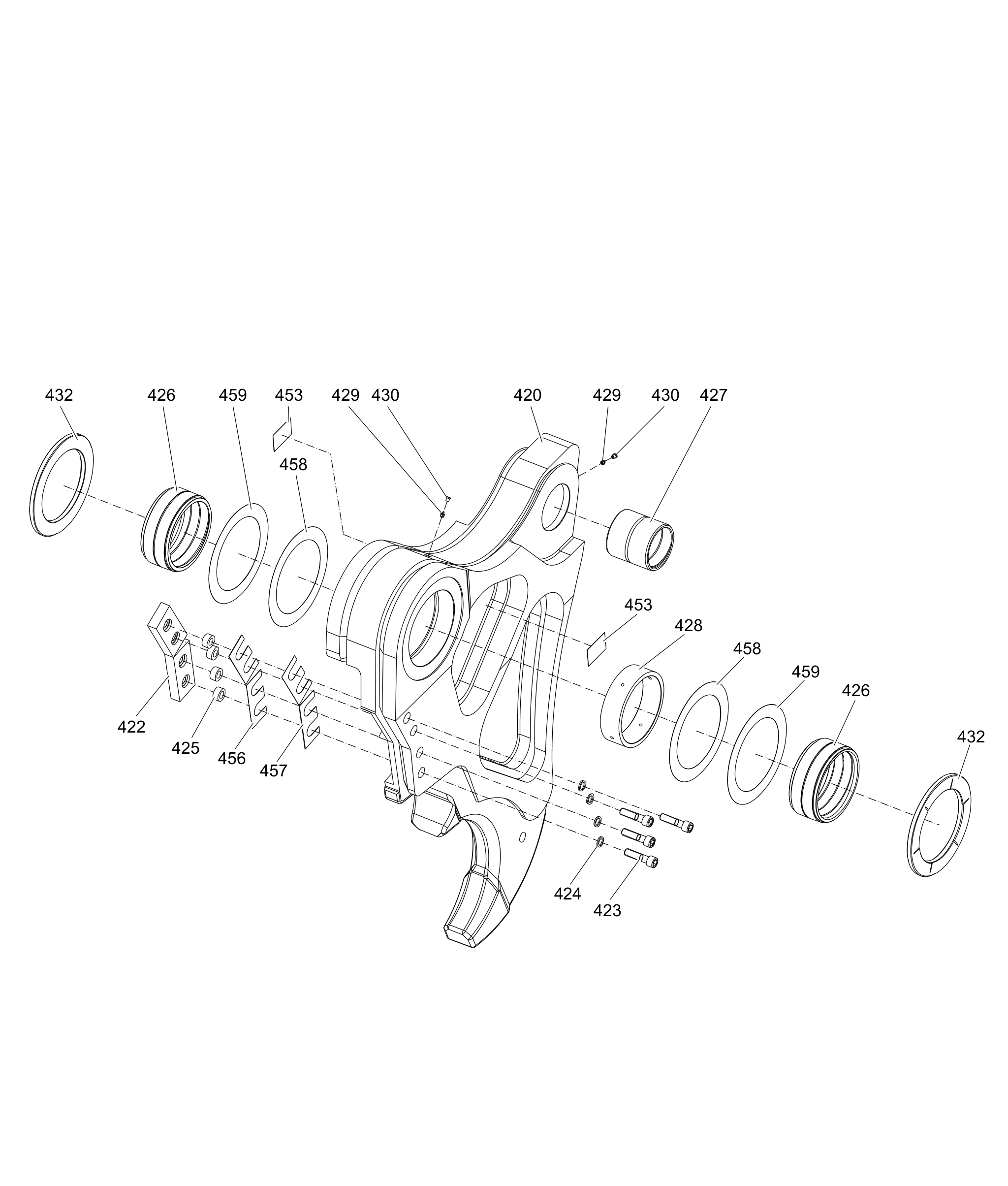 432
426
459
453
429
430
420
429
430
427
458
453
428
458
459
426
432
422
425
456
457
424
423