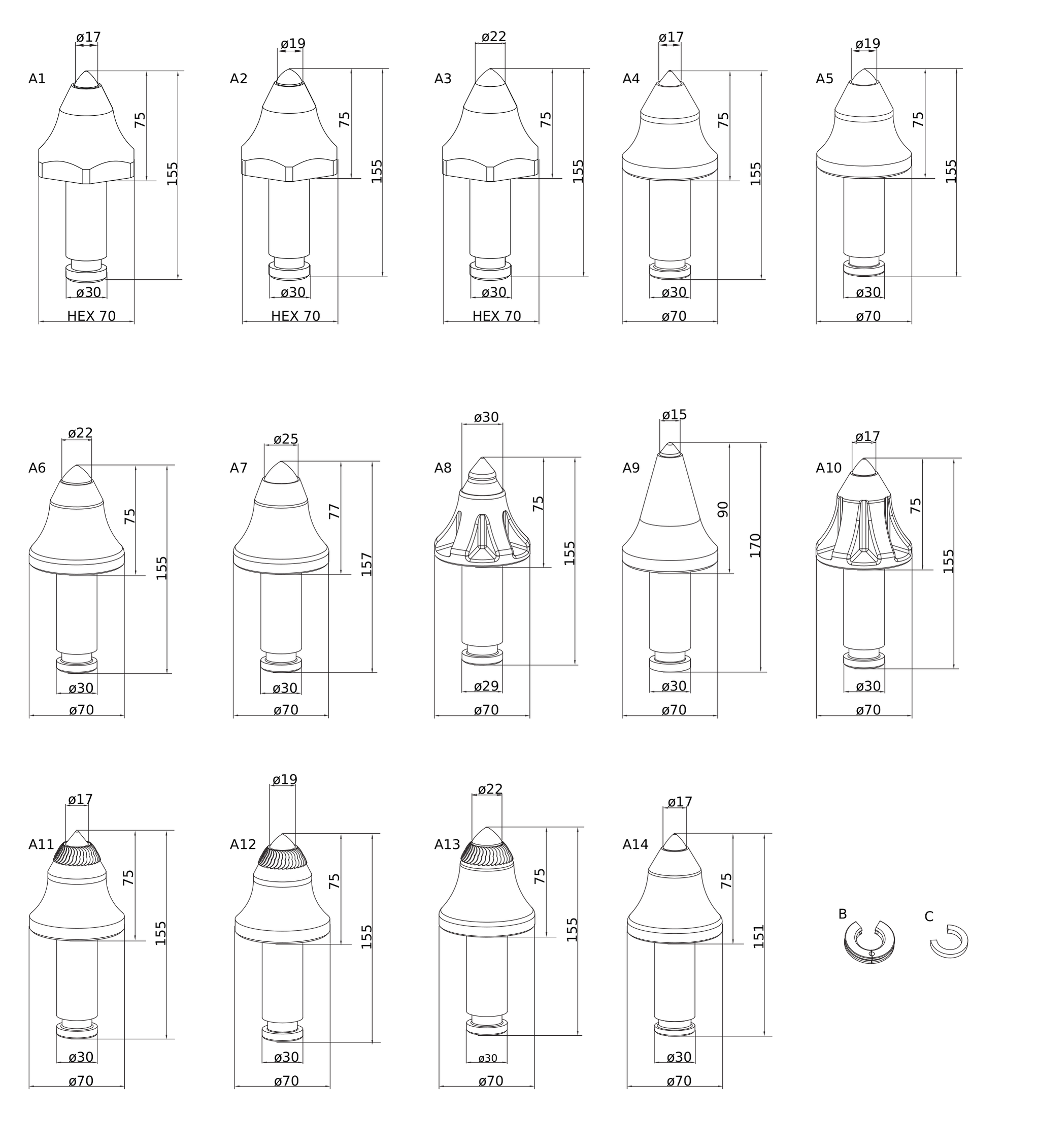 A1
ø17
75
155
ø30
HEX 70

A2
ø19
75
155
ø30
HEX 70

A3
ø22
75
155
ø30
HEX 70

A4
ø17
75
155
ø30
ø70

A5
ø19
75
155
ø30
ø70

A6
ø22
75
155
ø30
ø70

A7
ø25
77
157
ø30
ø70

A8
ø30
75
155
ø29
ø70

A9
ø15
90
170
ø30
ø70

A10
ø17
75
155
ø30
ø70

A11
ø17
75
155
ø30
ø70

A12
ø19
75
155
ø30
ø70

A13
ø22
75
155
ø30
ø70

A14
ø17
75
151
ø30
ø70

B

C