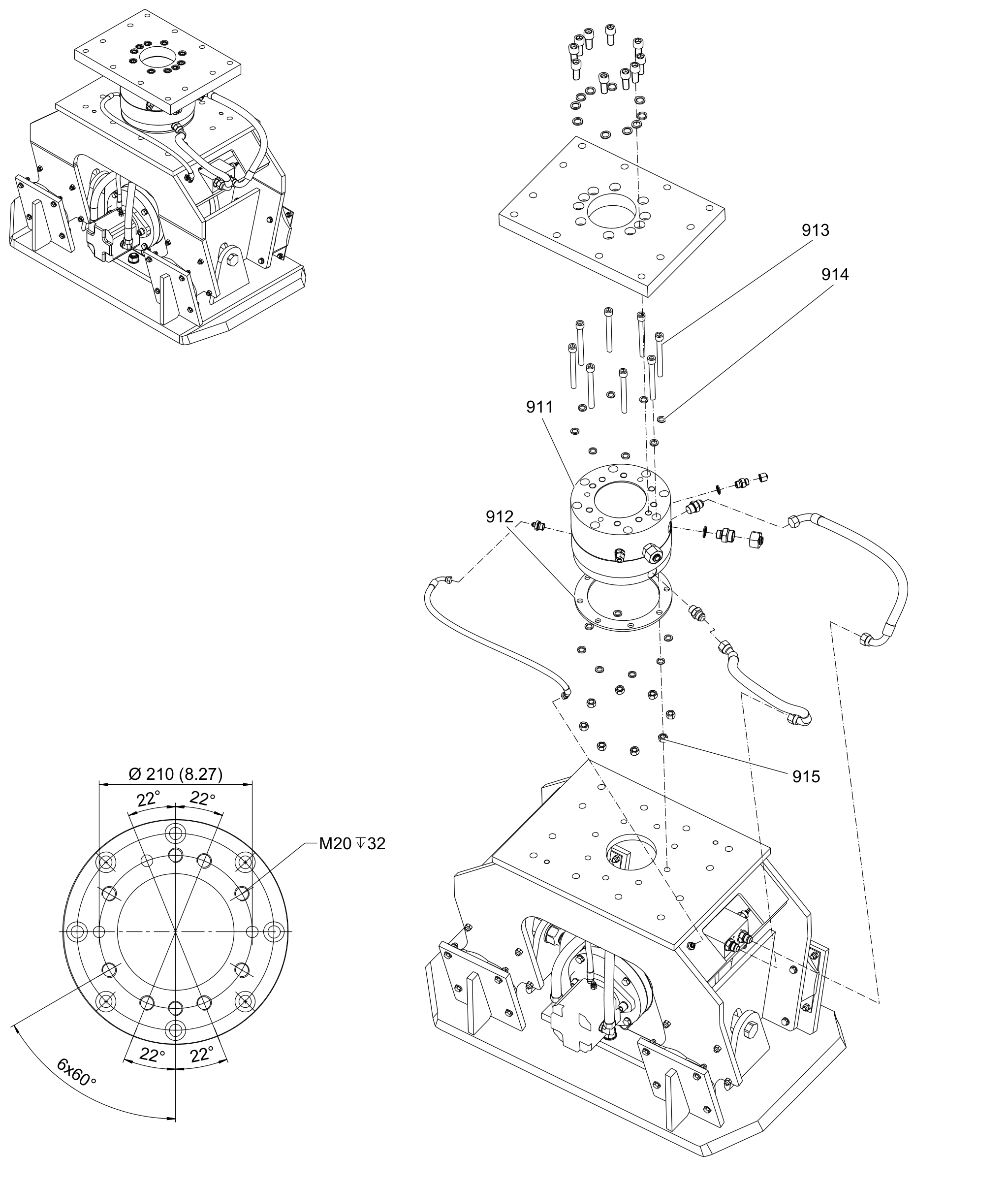 913
914
911
912
915
Ø 210 (8.27)
22°
22°
M20 ↧32
22°
22°
6x60°