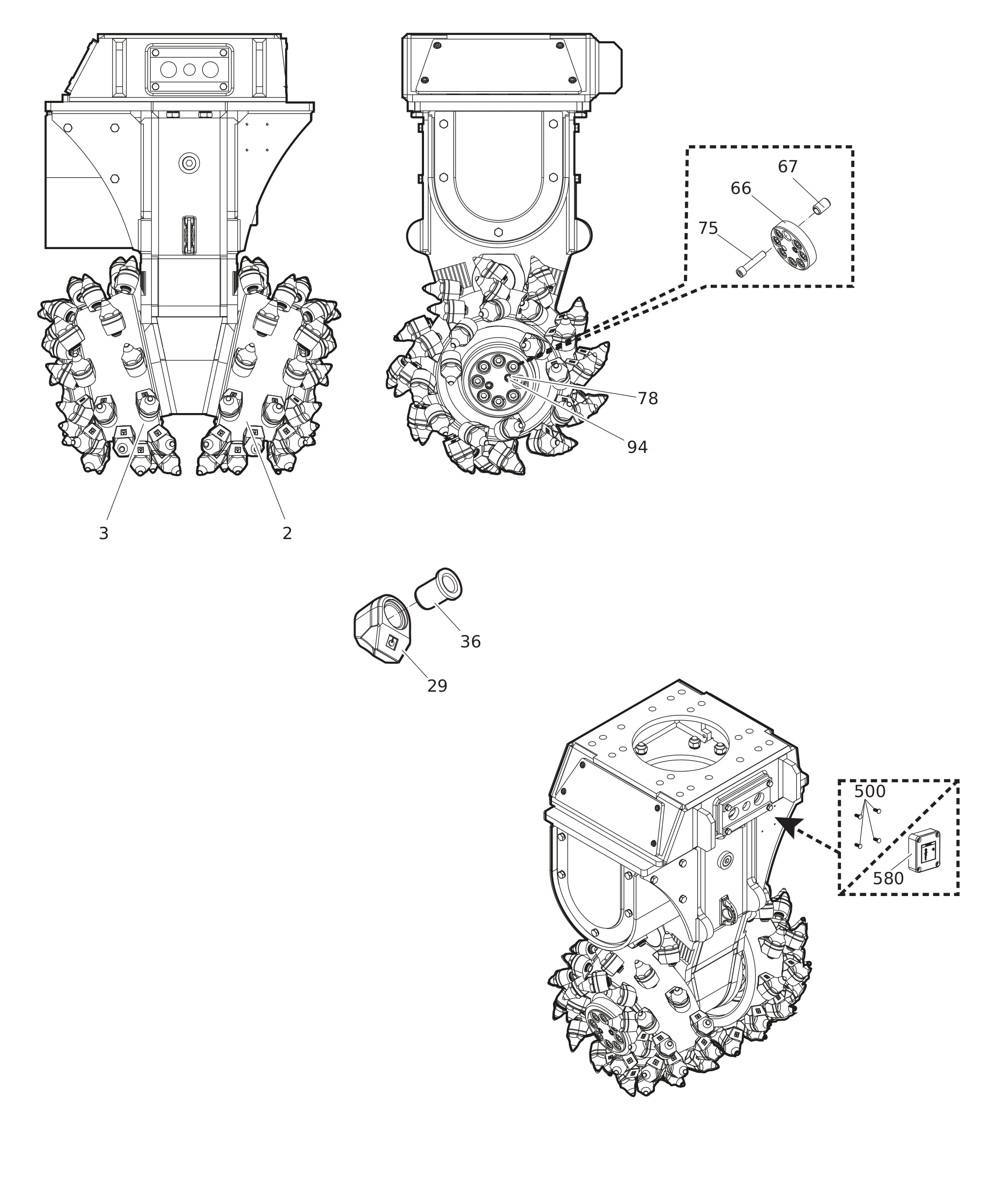 67
66
75
78
94
3
2
36
29
500
580