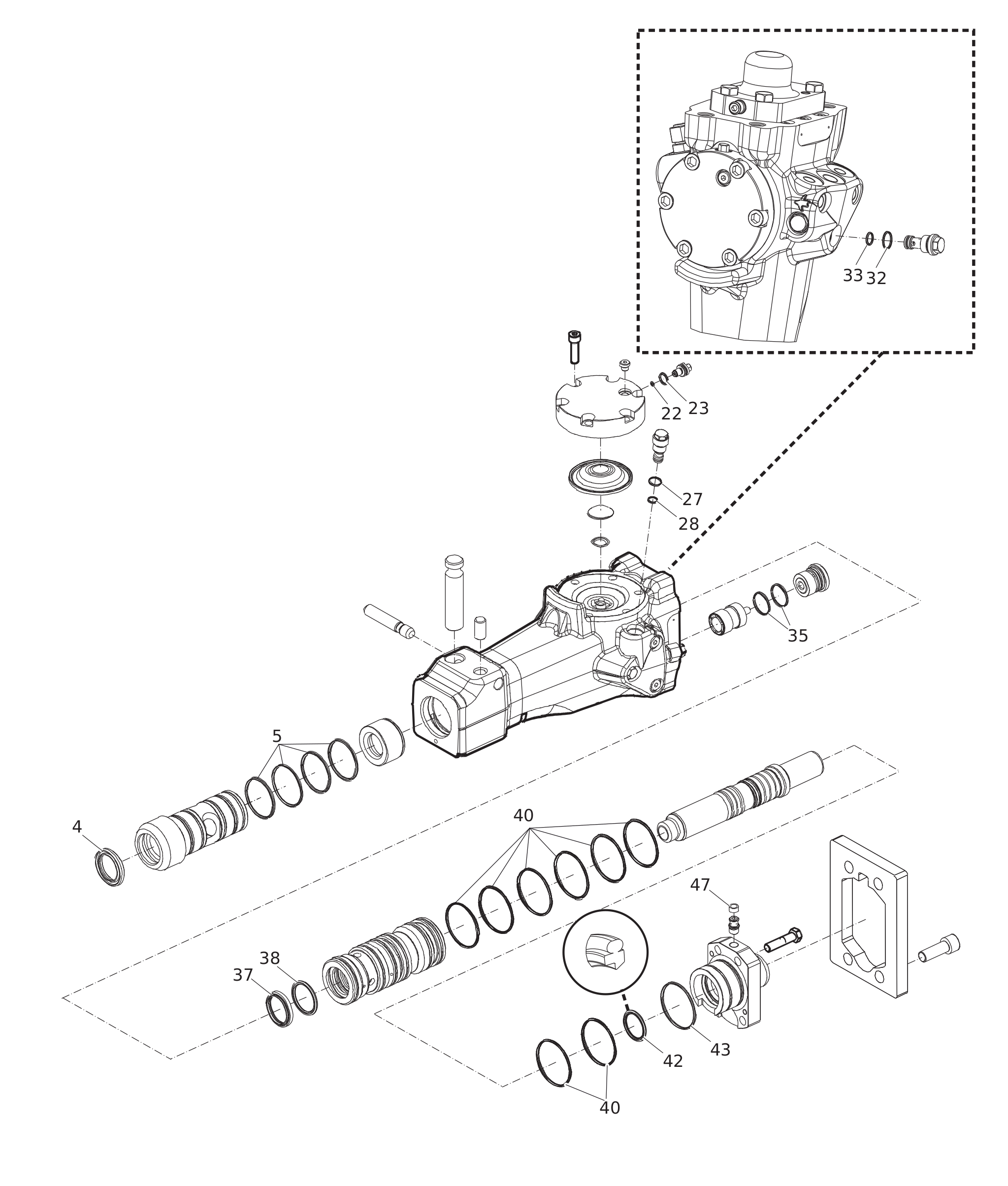 33
32
22
23
27
28
35
5
4
40
47
38
37
42
43
40