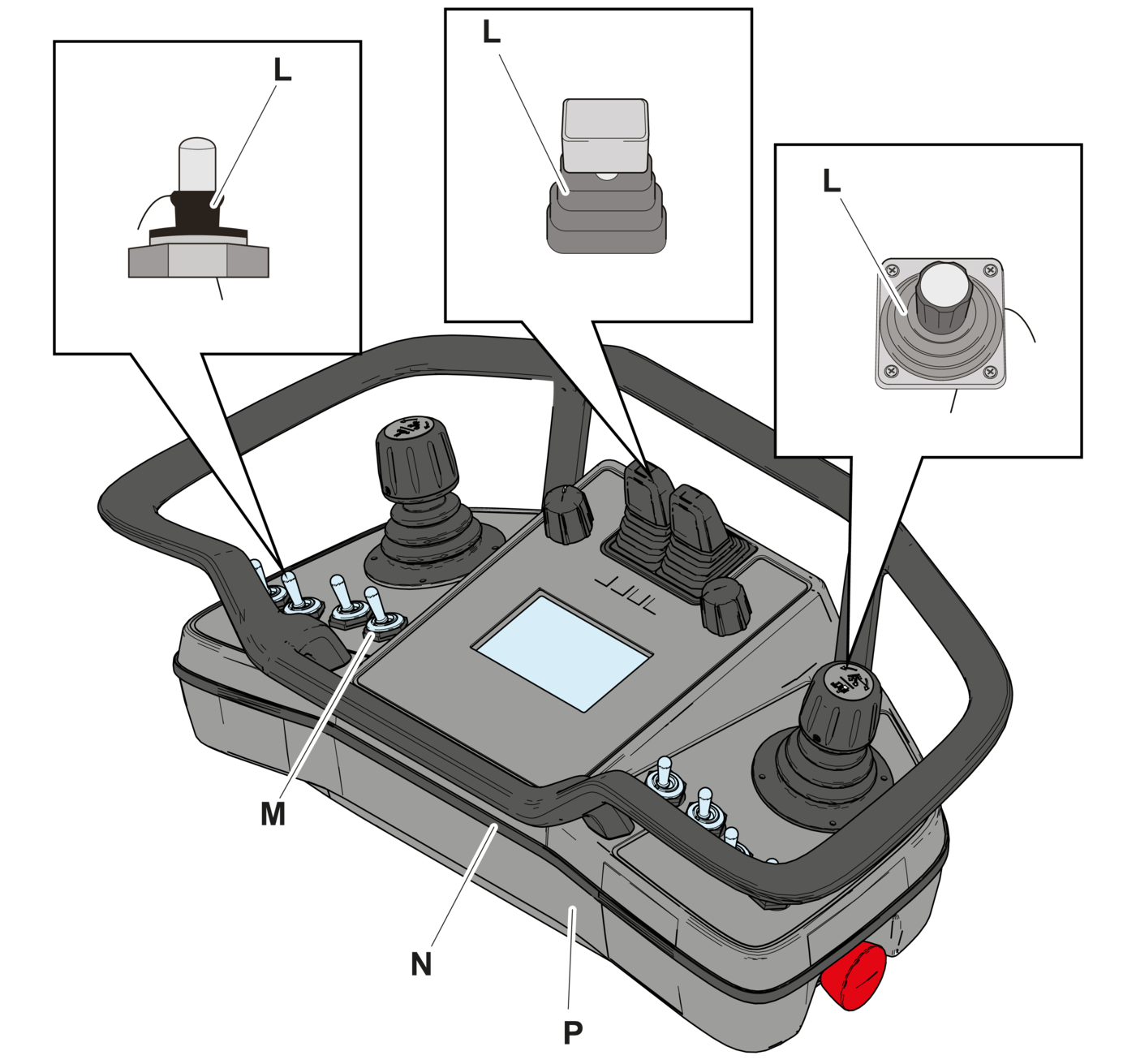 L
L
L
M
N
P