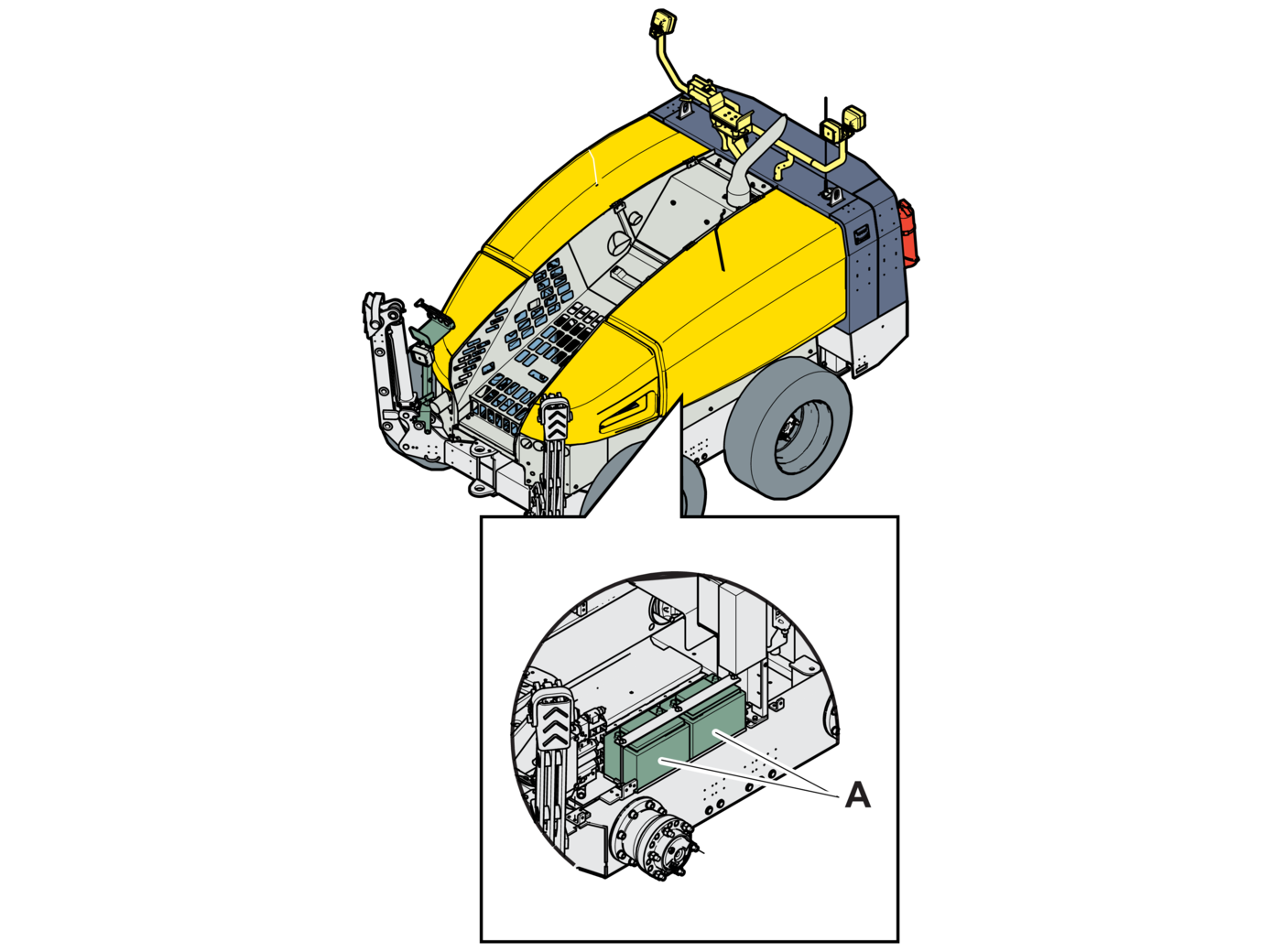 A