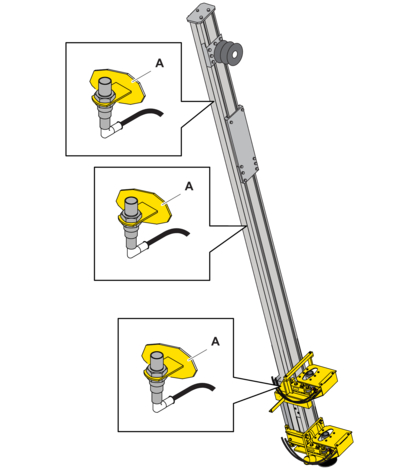 A

A

A