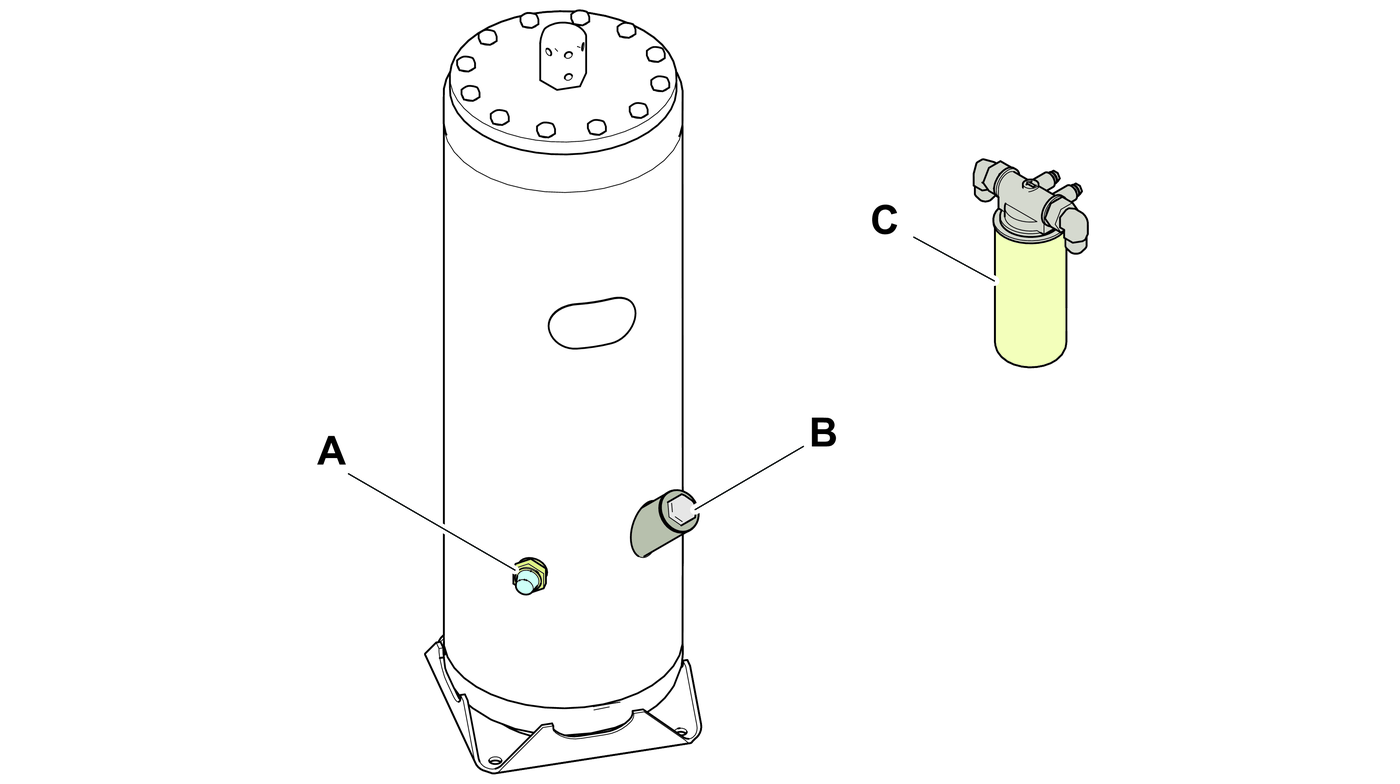 C

A

B