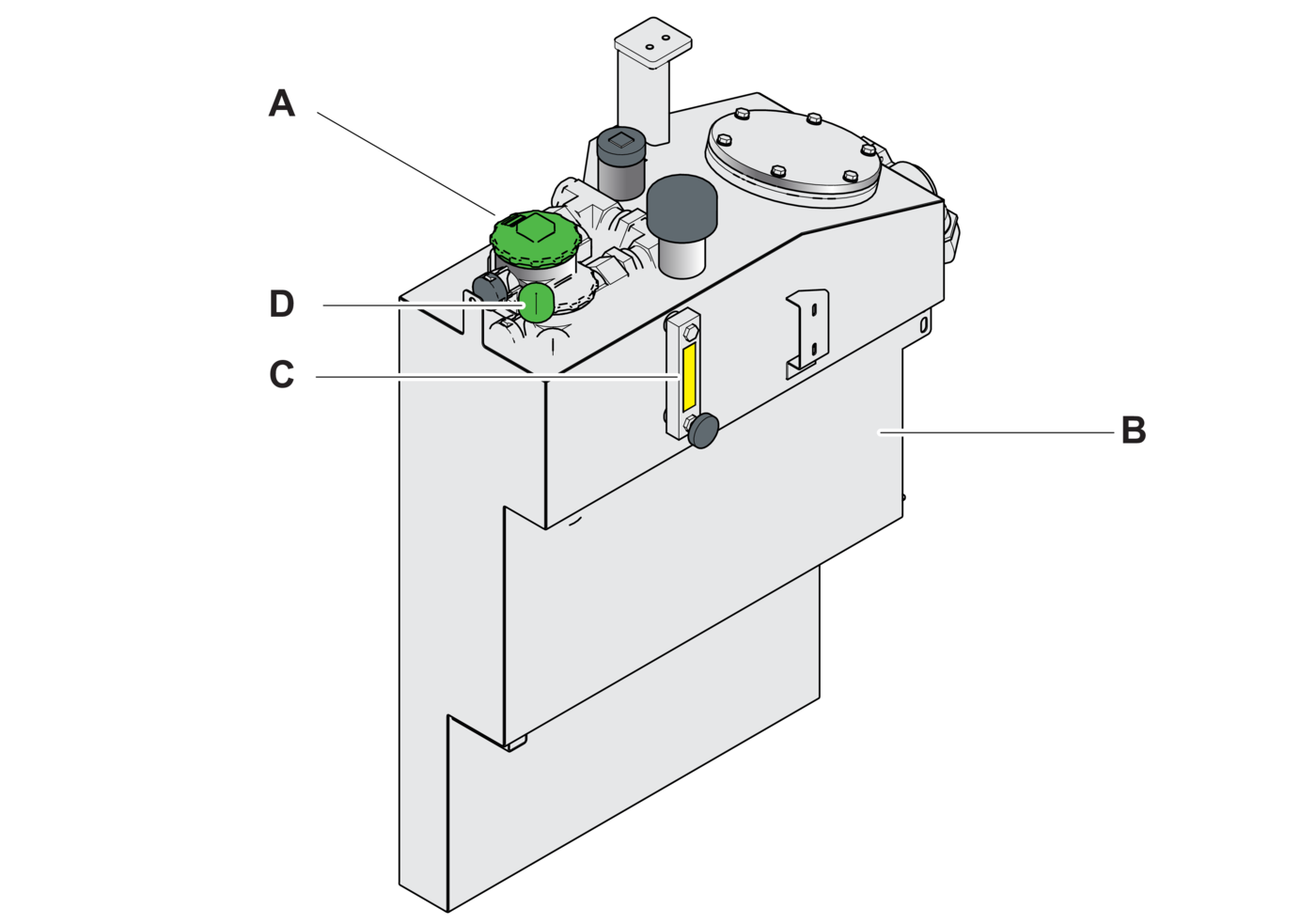 A
D
C
B