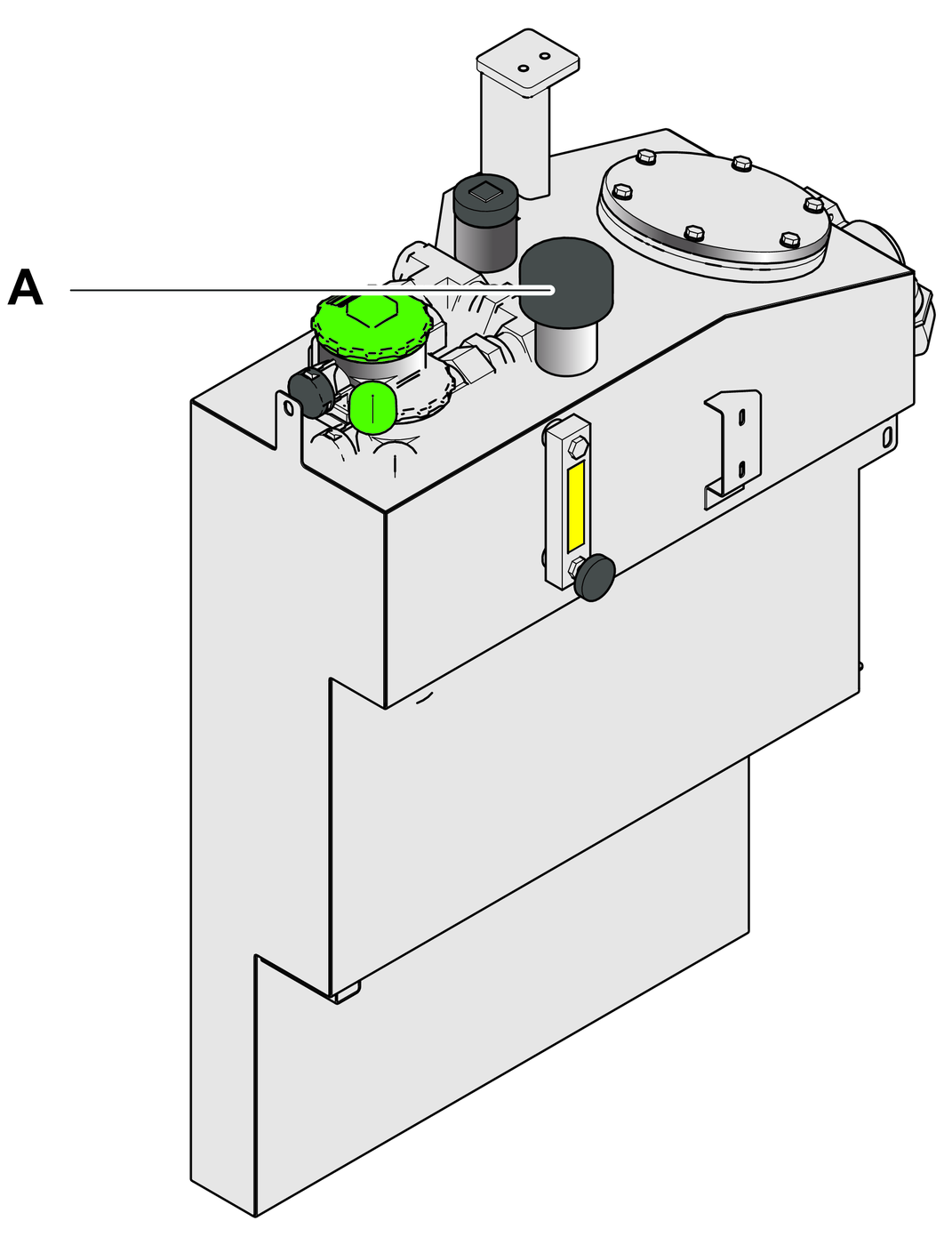 A