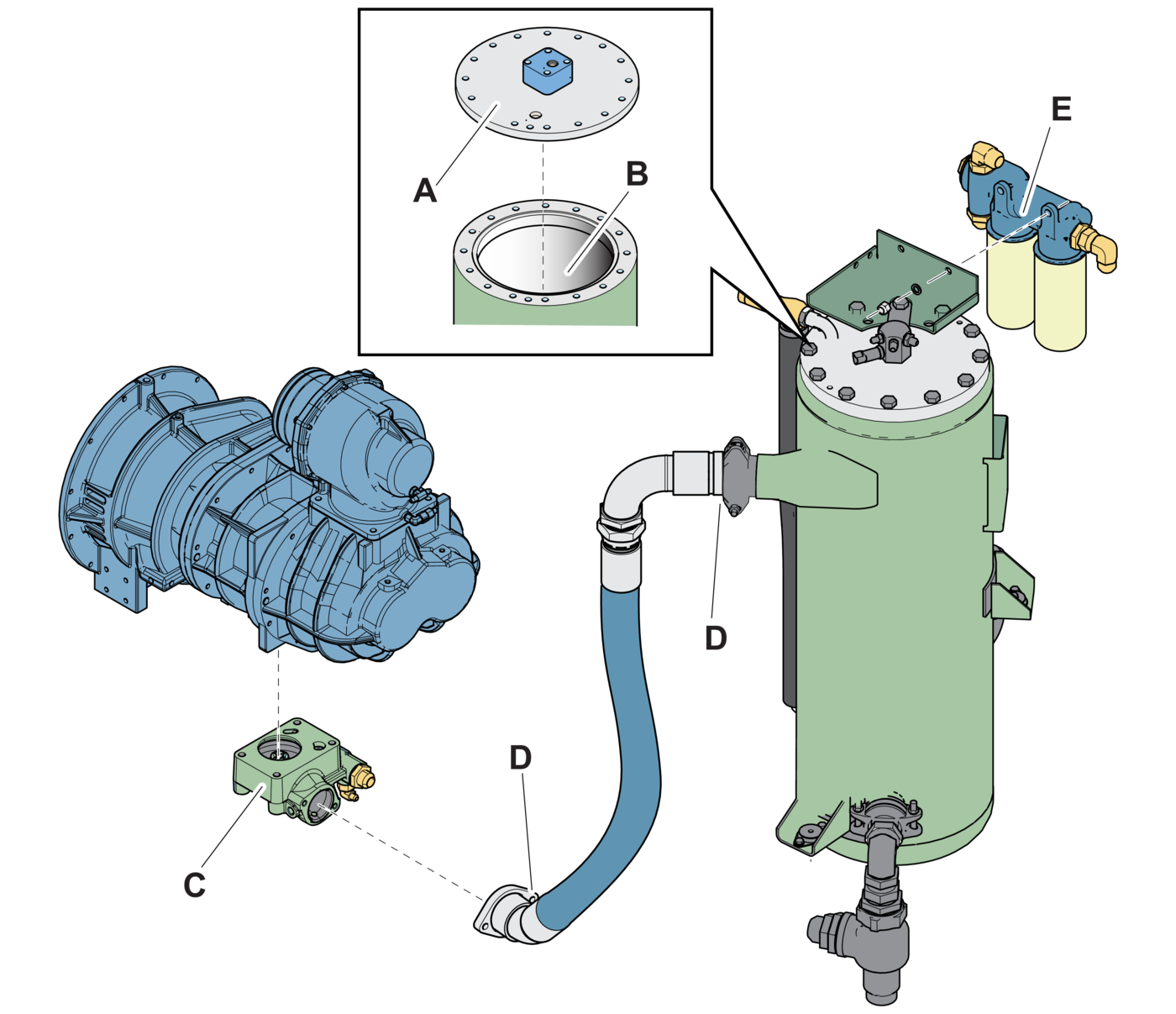 A
B
E
D
D
C