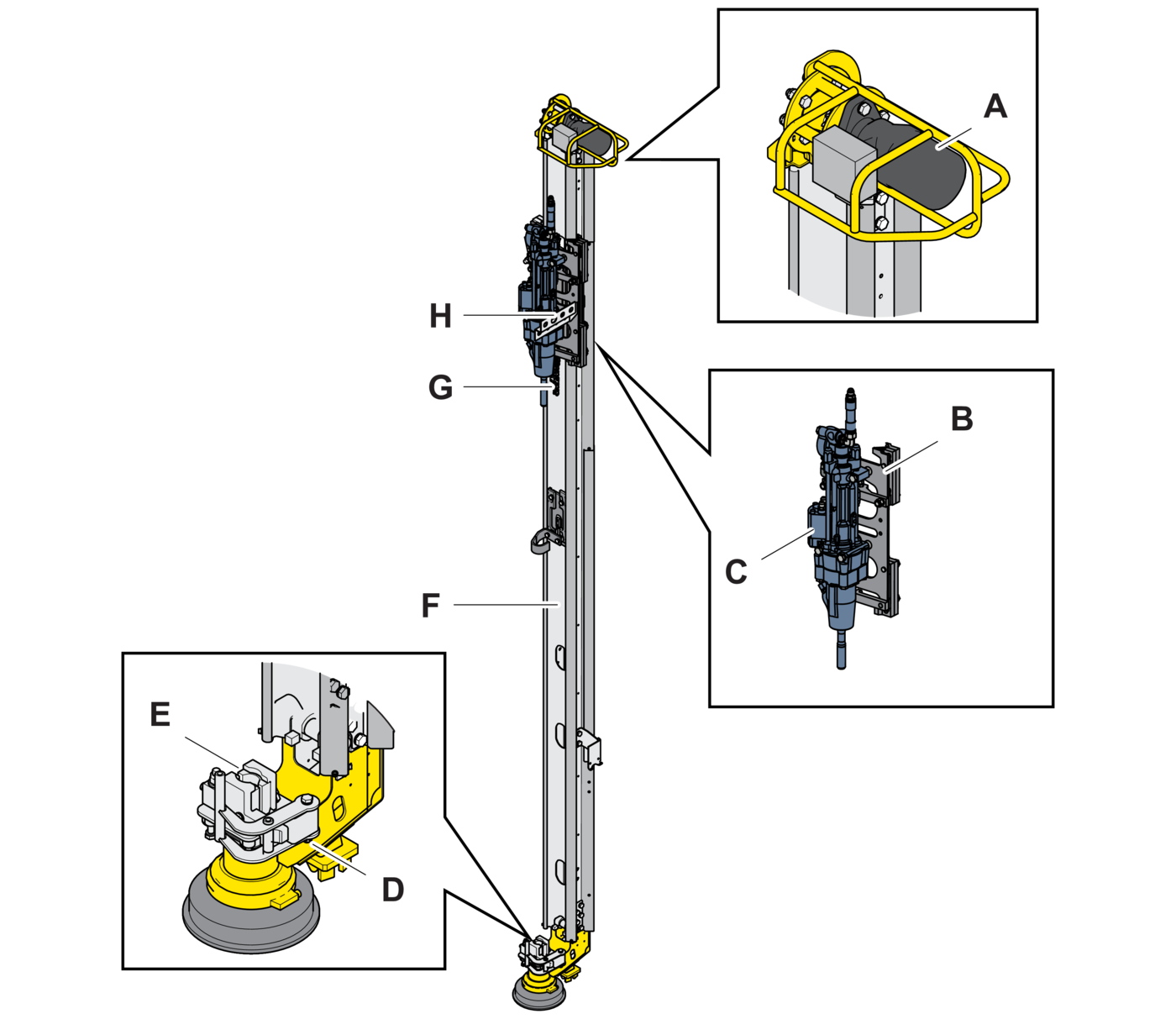 A

H

G

B

C

F

E

D