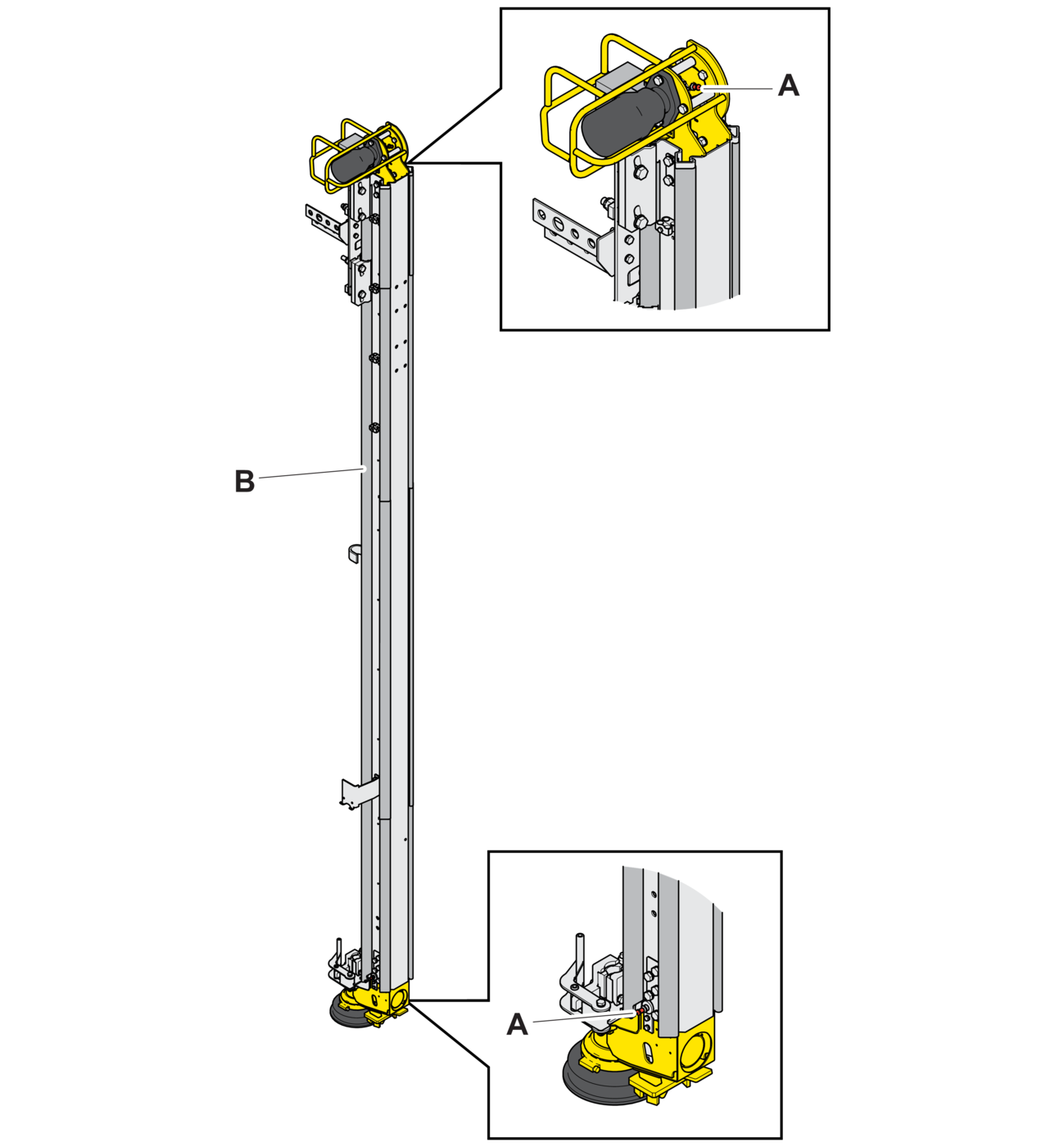 A

B

A