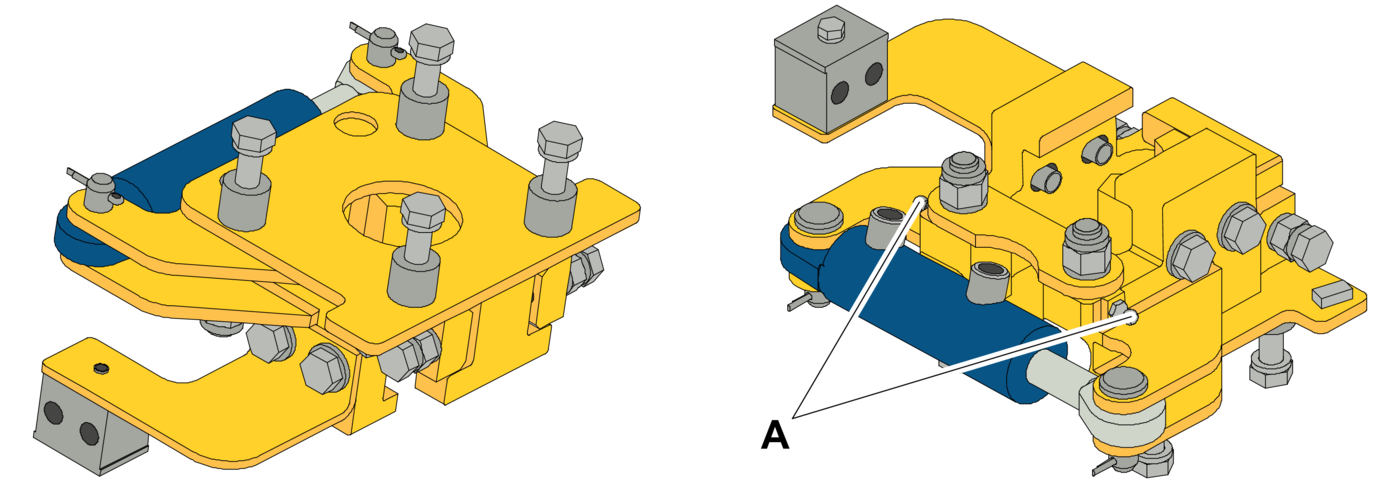 A