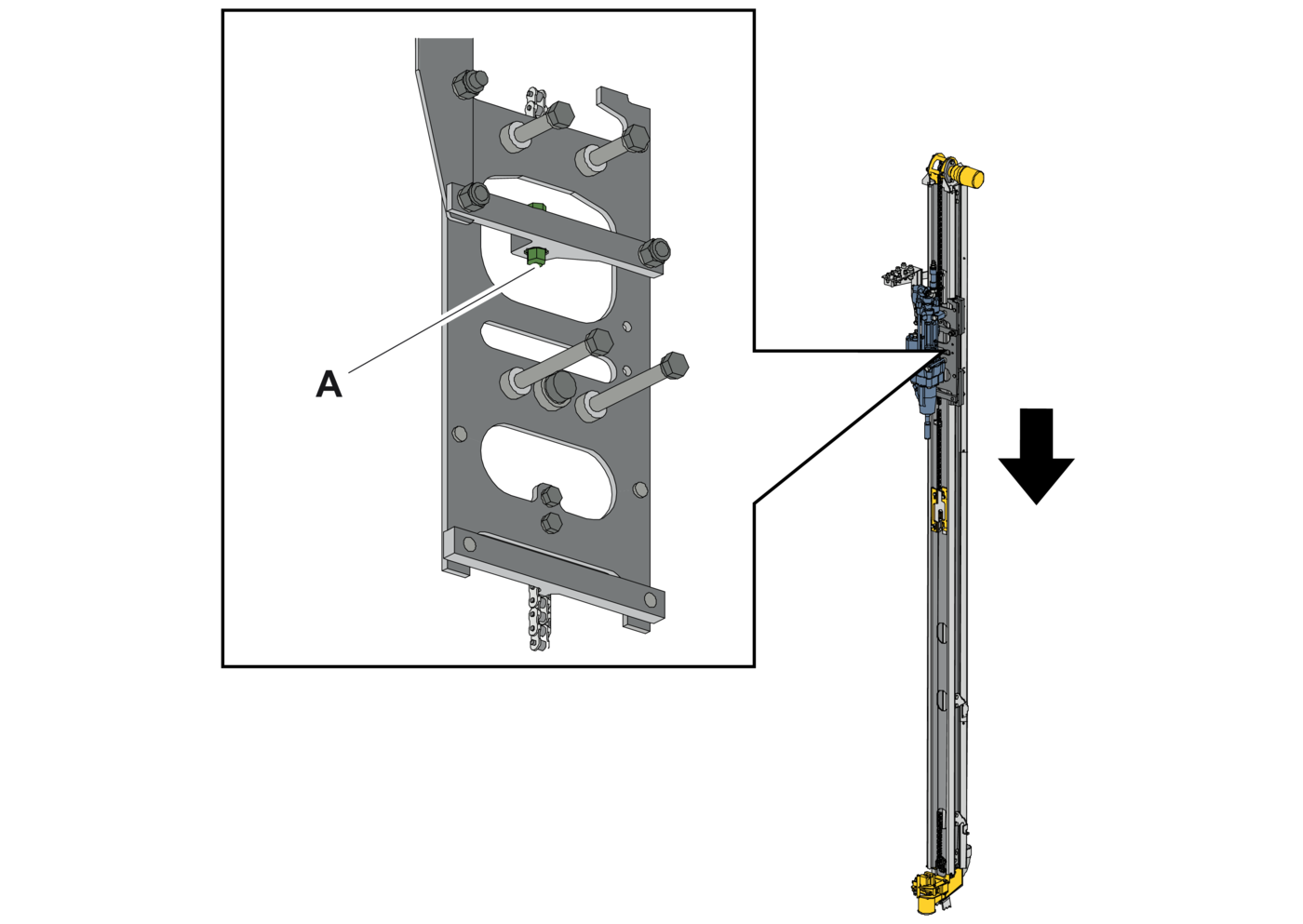 A