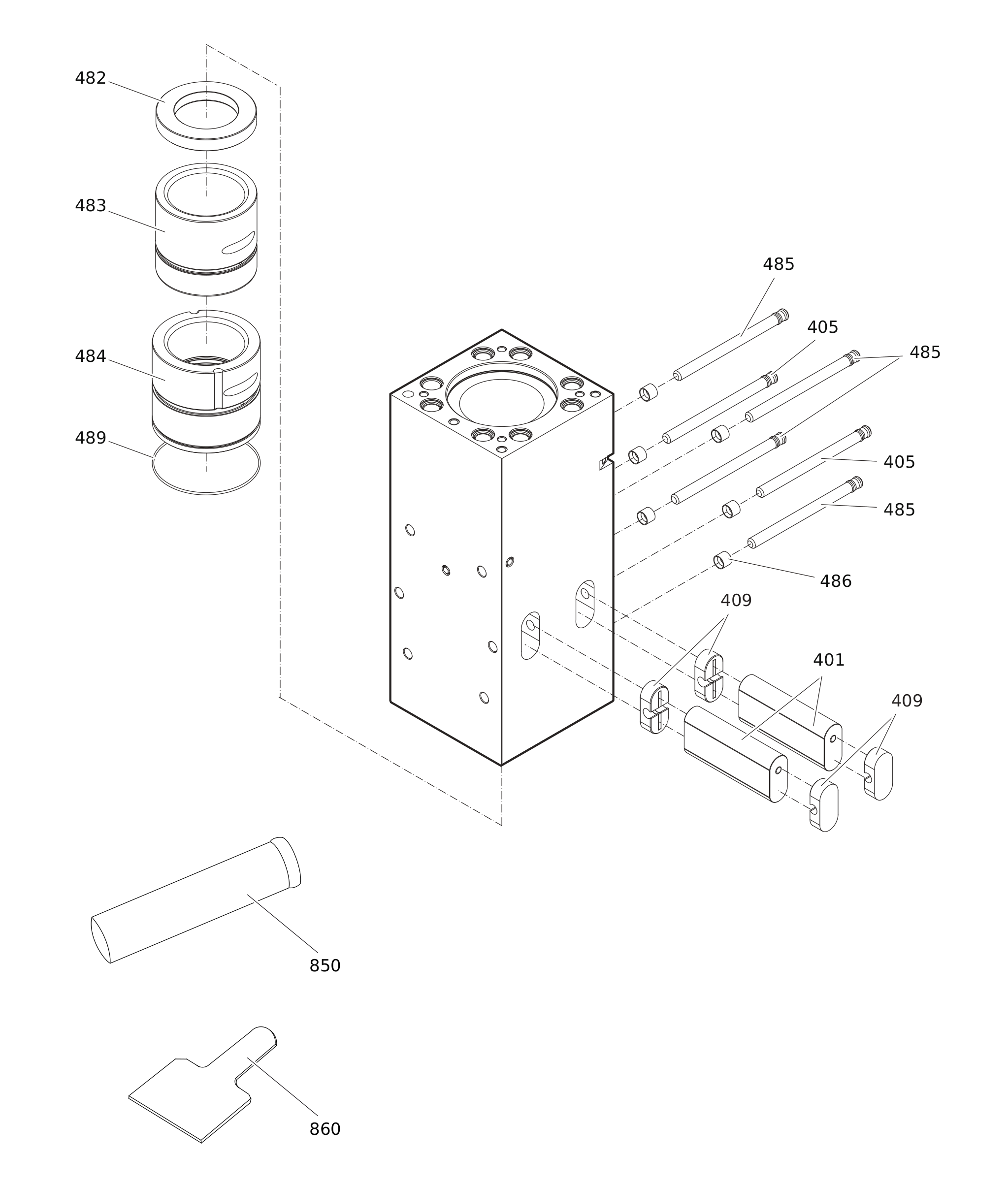 482
483
484
489
485
405
485
405
485
486
409
401
409
850
860