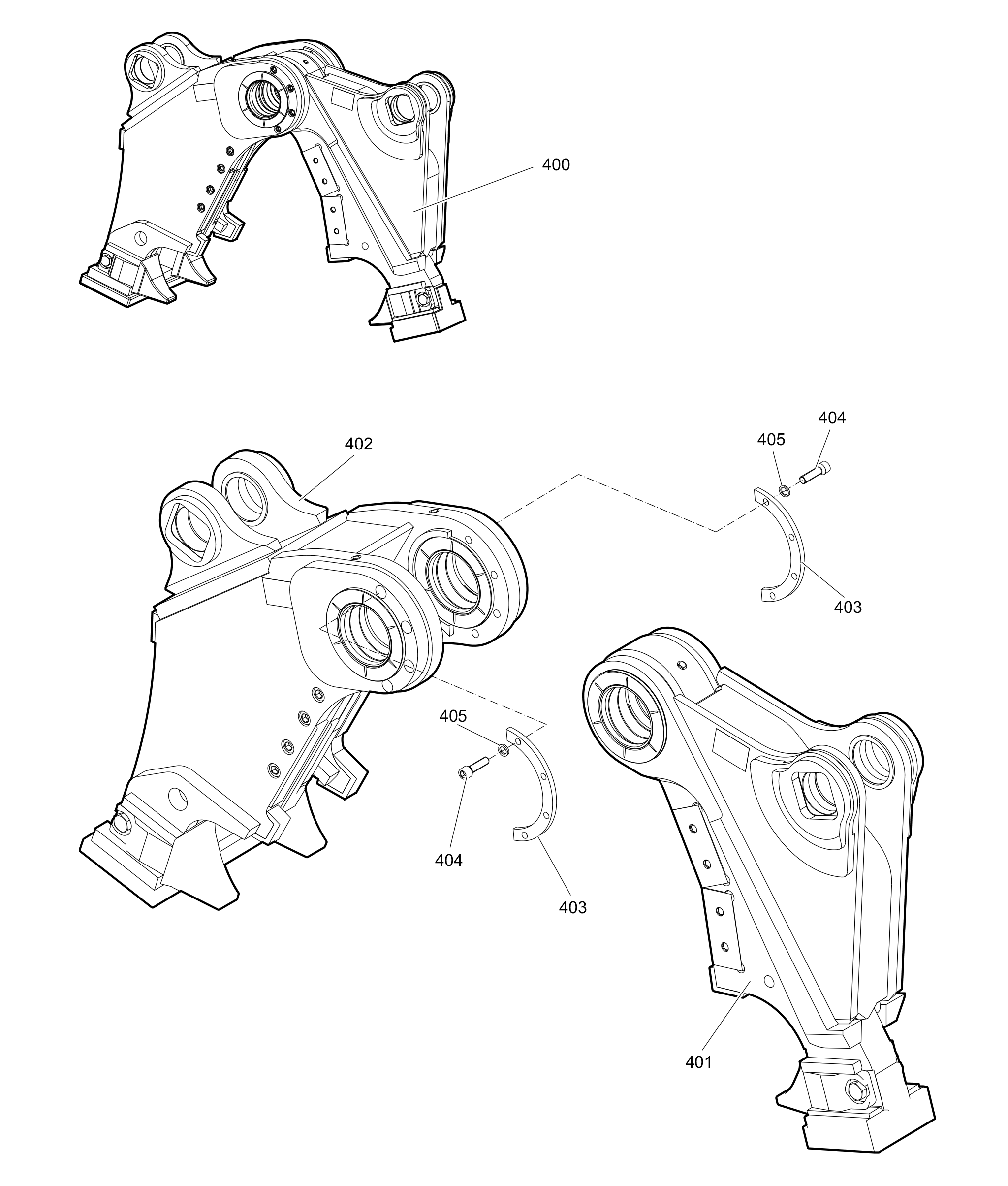 400

402

404

405

403

405

404

403

401