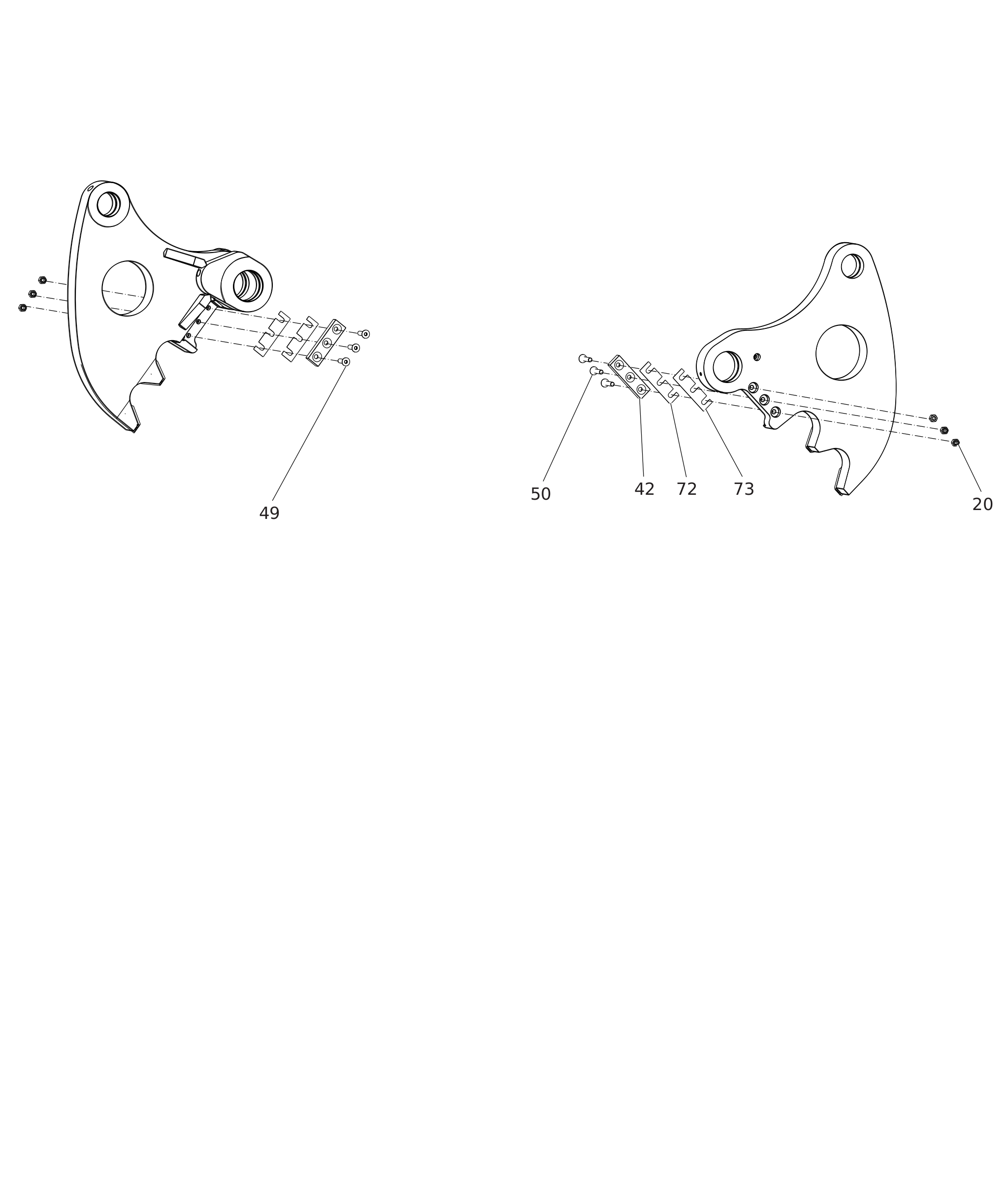 49

50

42

72

73

20