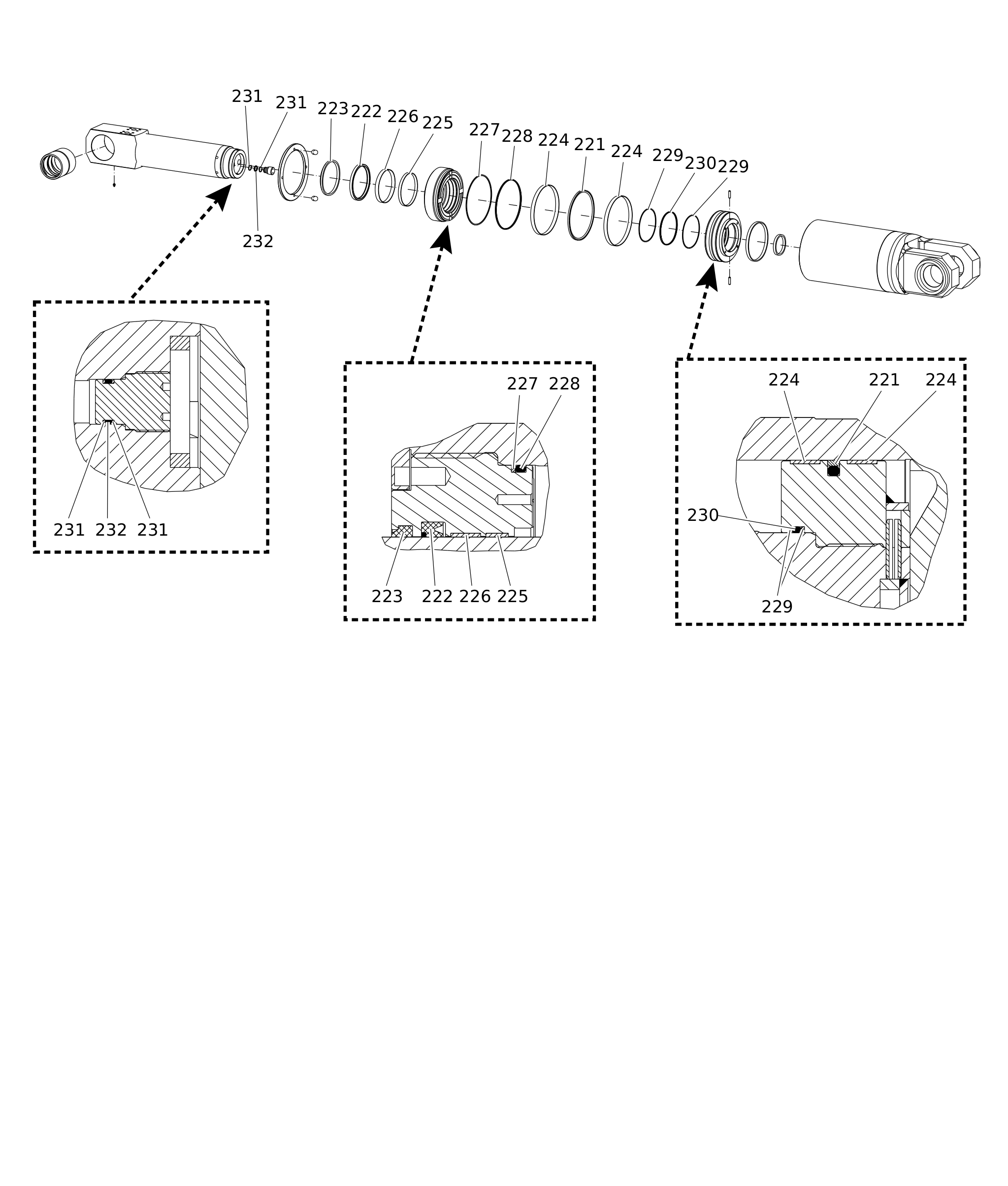 231
231
223
222
226
225
227
228
224
221
224
229
230
229
232

231
232
231

227
228
223
222
226
225

224
221
224
230
229