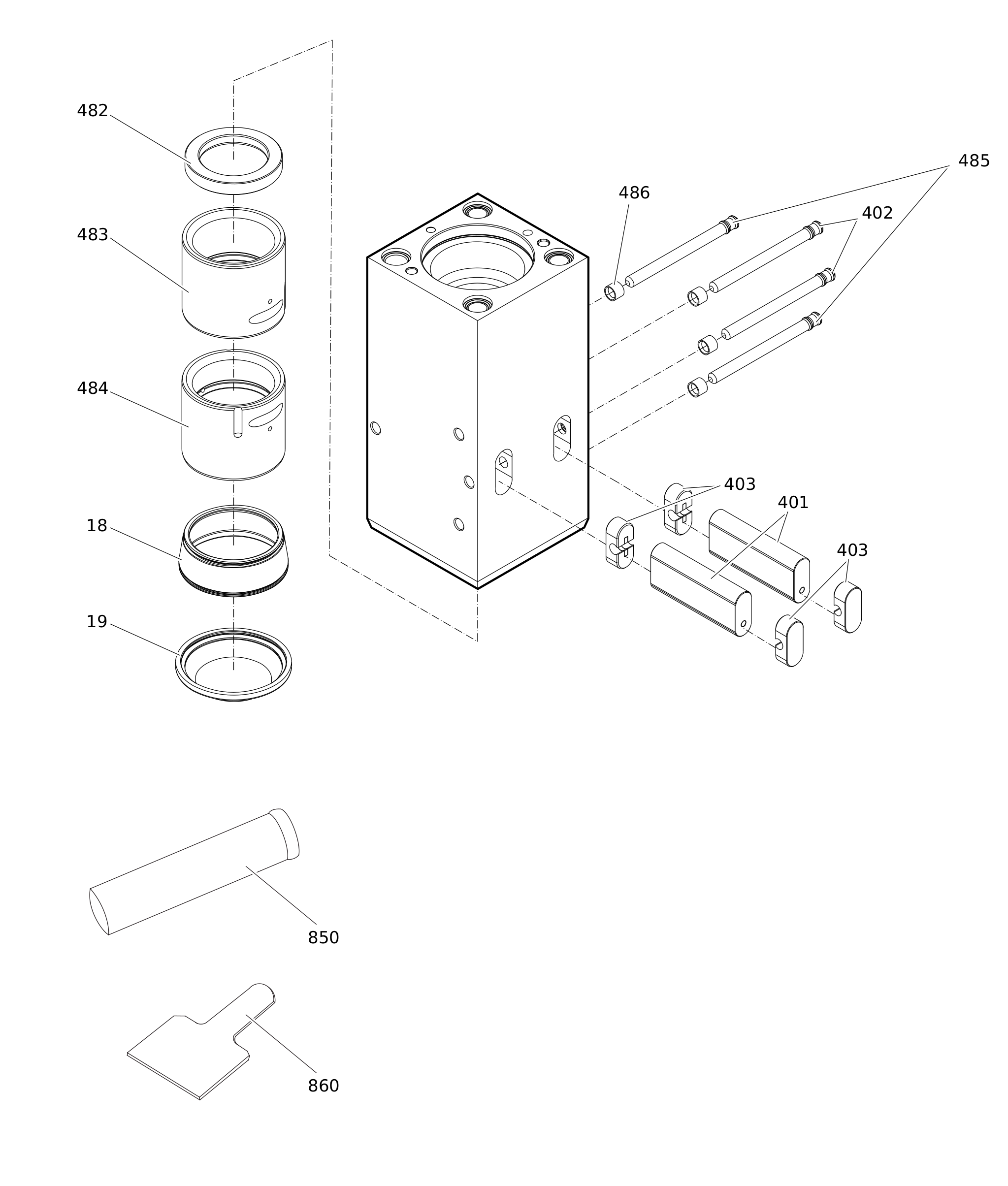 482
483
484
18
19
486
485
402
403
401
403
850
860