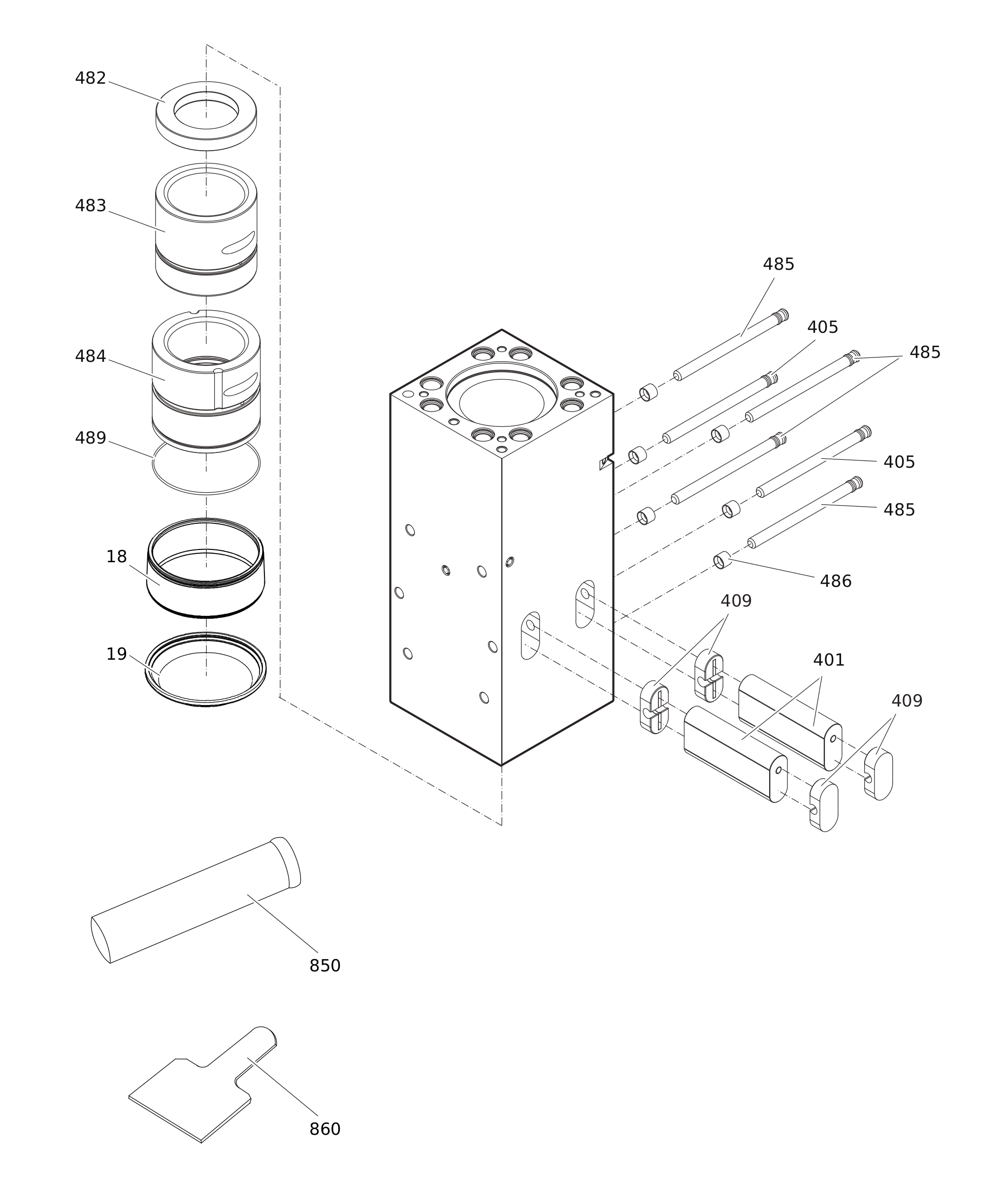 482

483

484

489

18

19

485

405

485

405

485

486

409

401

409

850

860