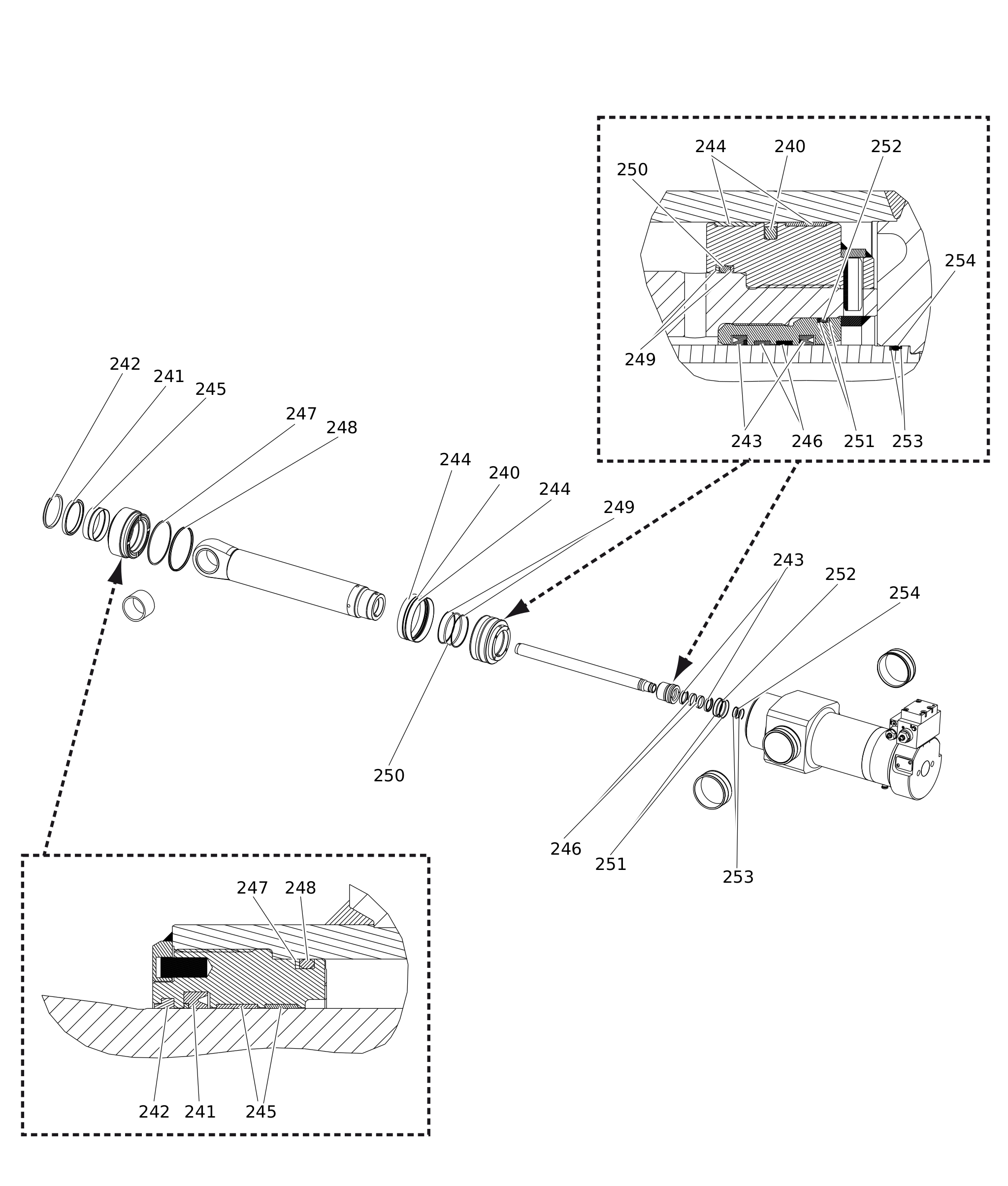 244 240 252
250
254
249
243 246 251 253
242
241
245
247
248
244
240
244
249
243
252
254
250
246
251
253
247 248
242 241 245