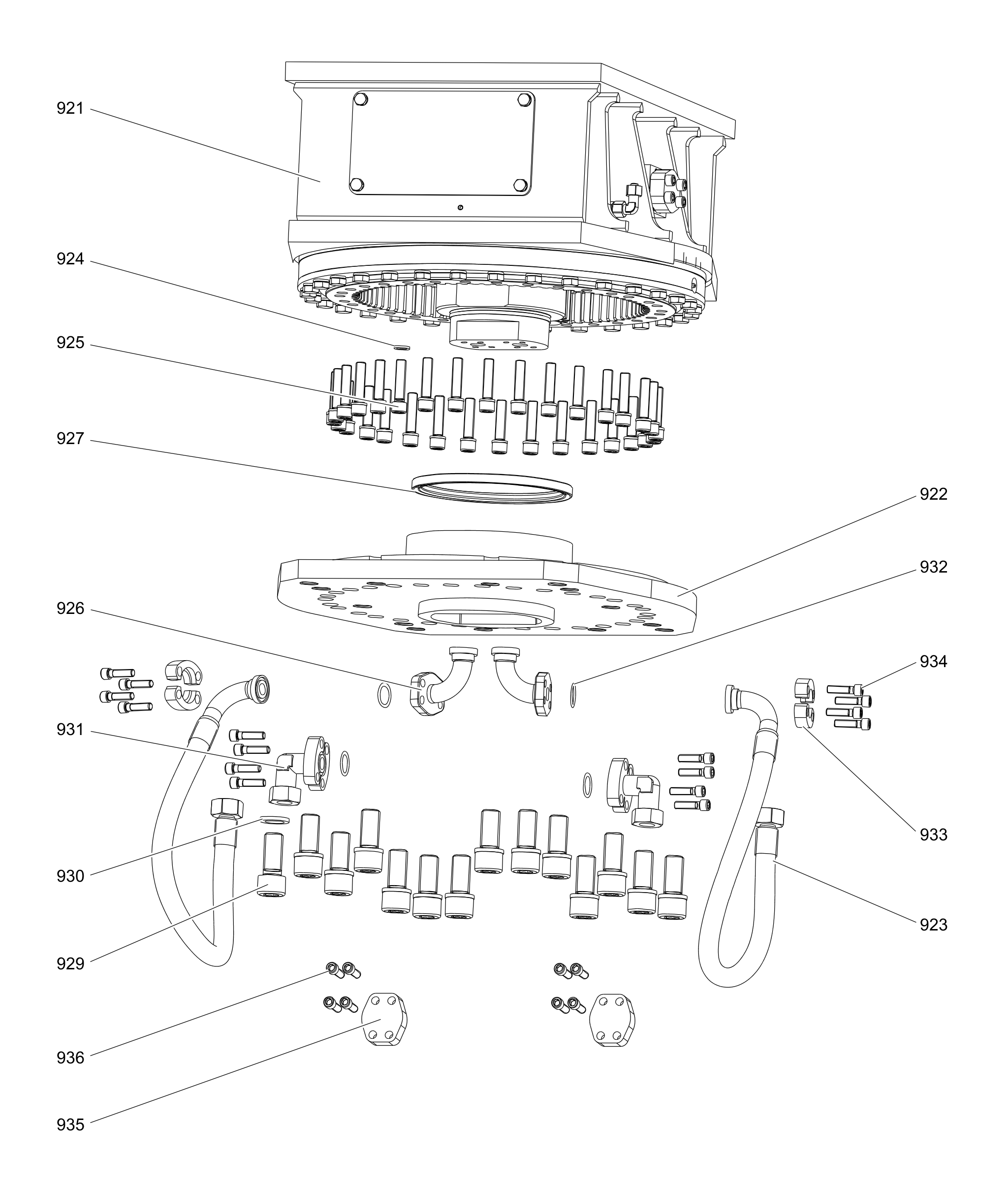 921
924
925
927
922
932
926
934
931
933
930
923
929
936
935