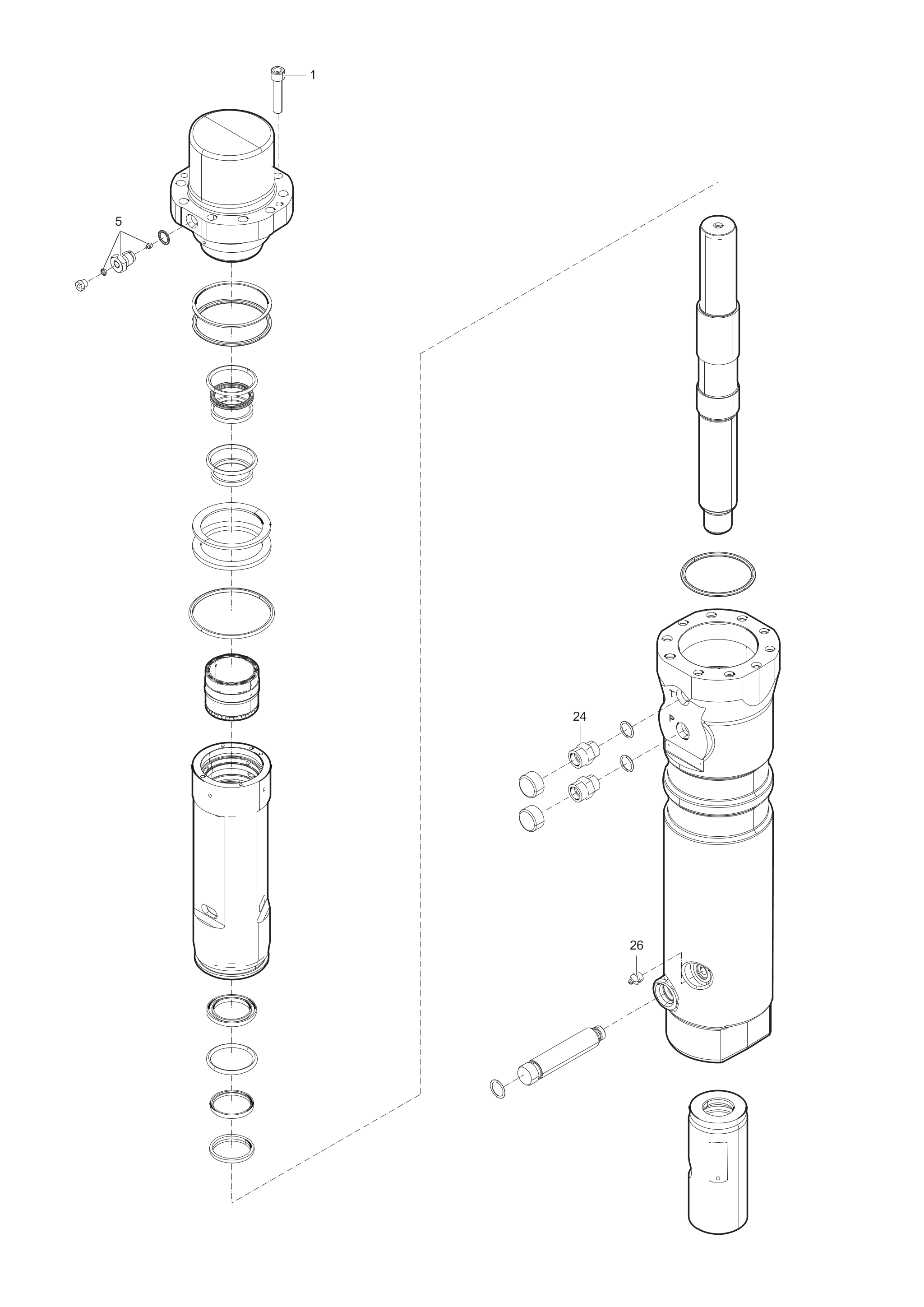 1

5

24

T

P

26